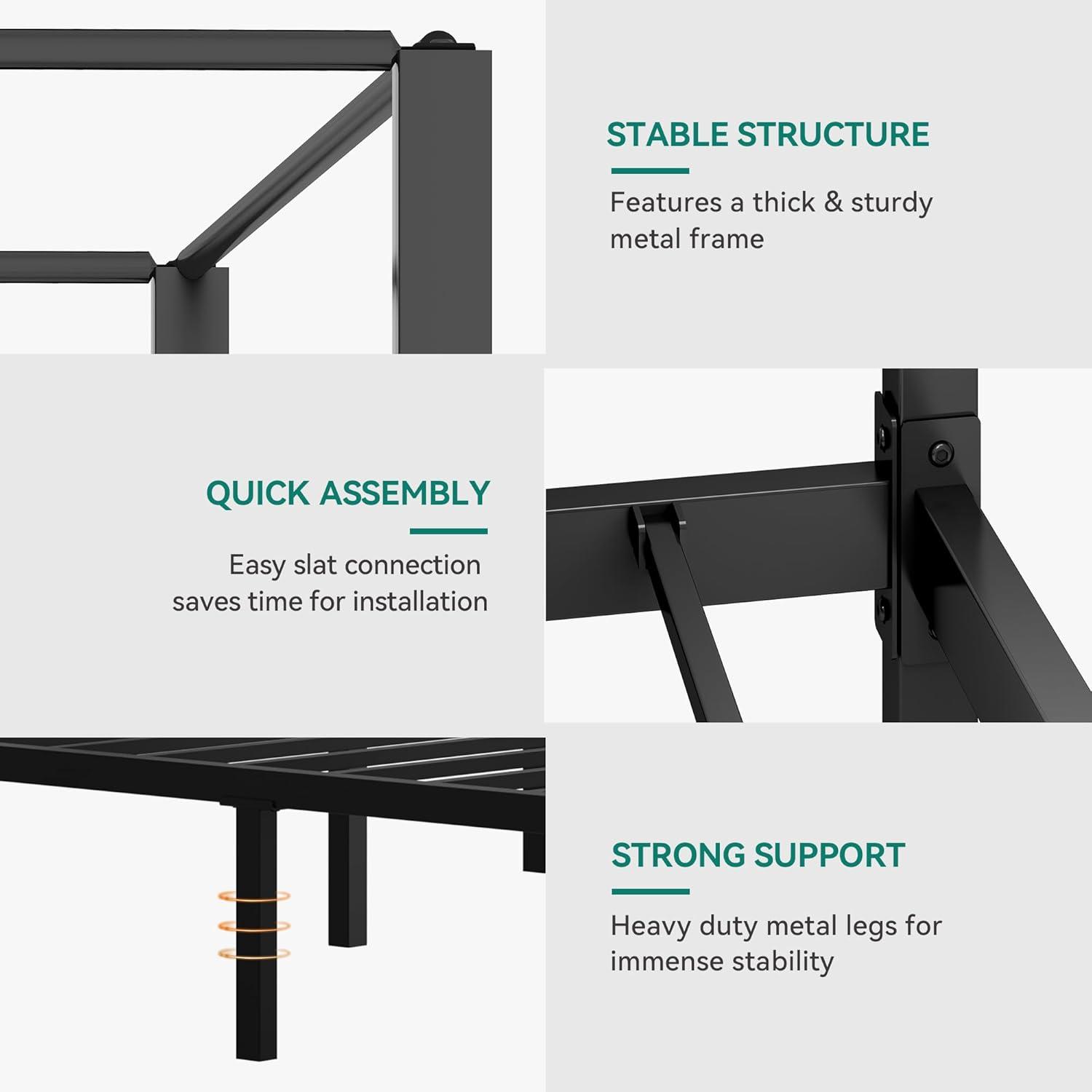 STABLE STRUCTURE

Features a thick & sturdy metal frame

QUICK ASSEMBLY

Easy slat connection saves time for installation

STRONG SUPPORT

Heavy duty metal legs for immense stability