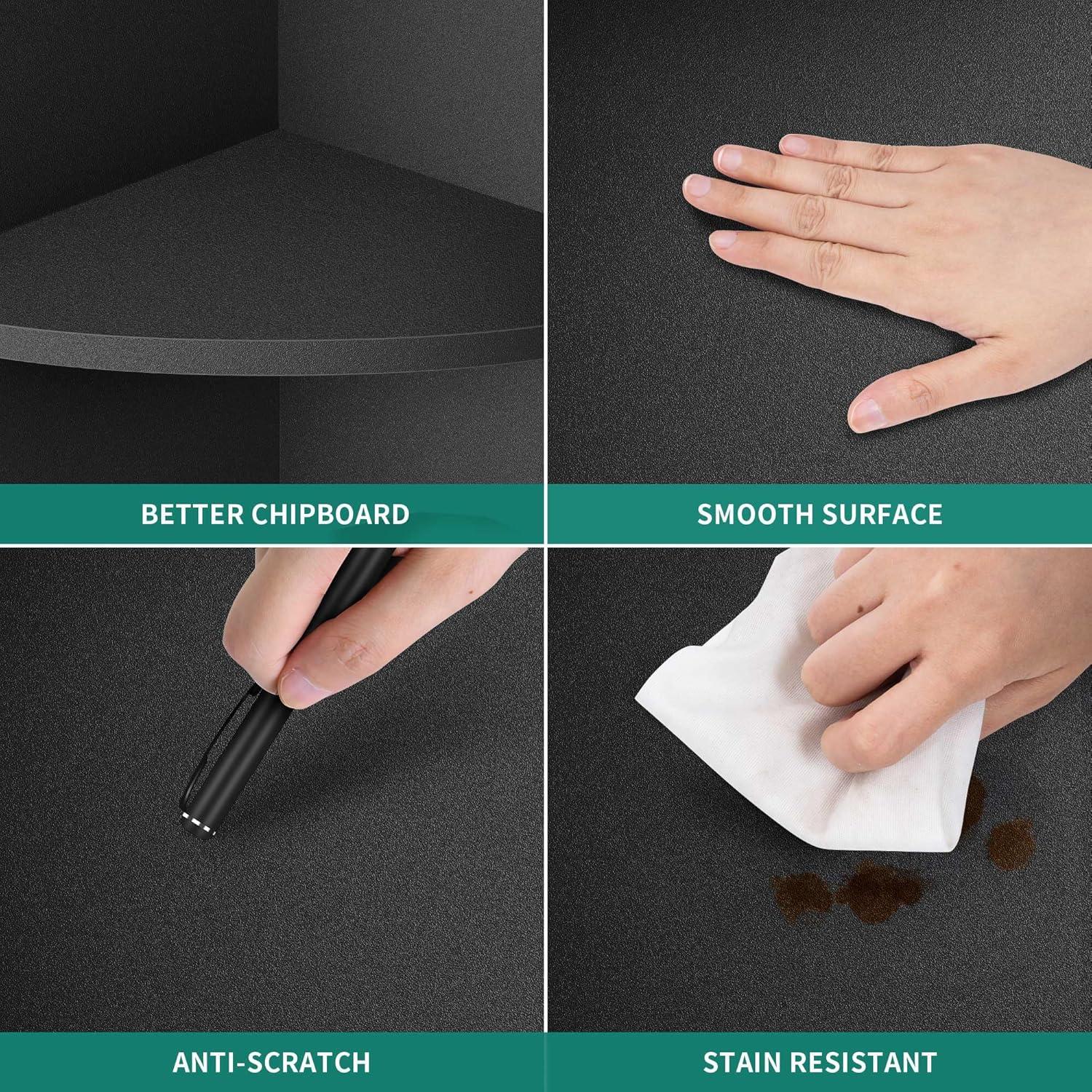 BETTER CHIPBOARD

SMOOTH SURFACE

ANTI-SCRATCH

STAIN RESISTANT