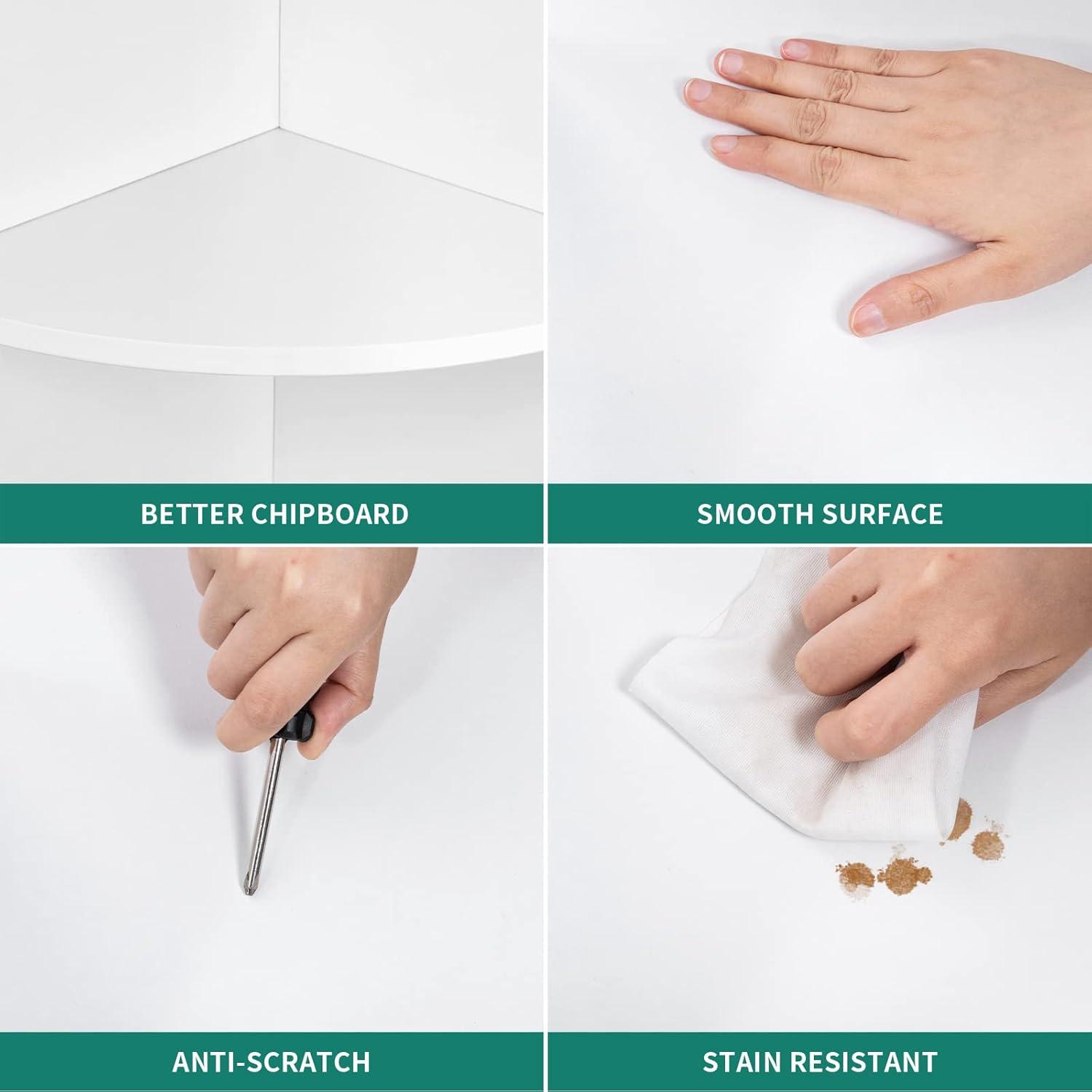 BETTER CHIPBOARD

SMOOTH SURFACE

ANTI-SCRATCH

STAIN RESISTANT