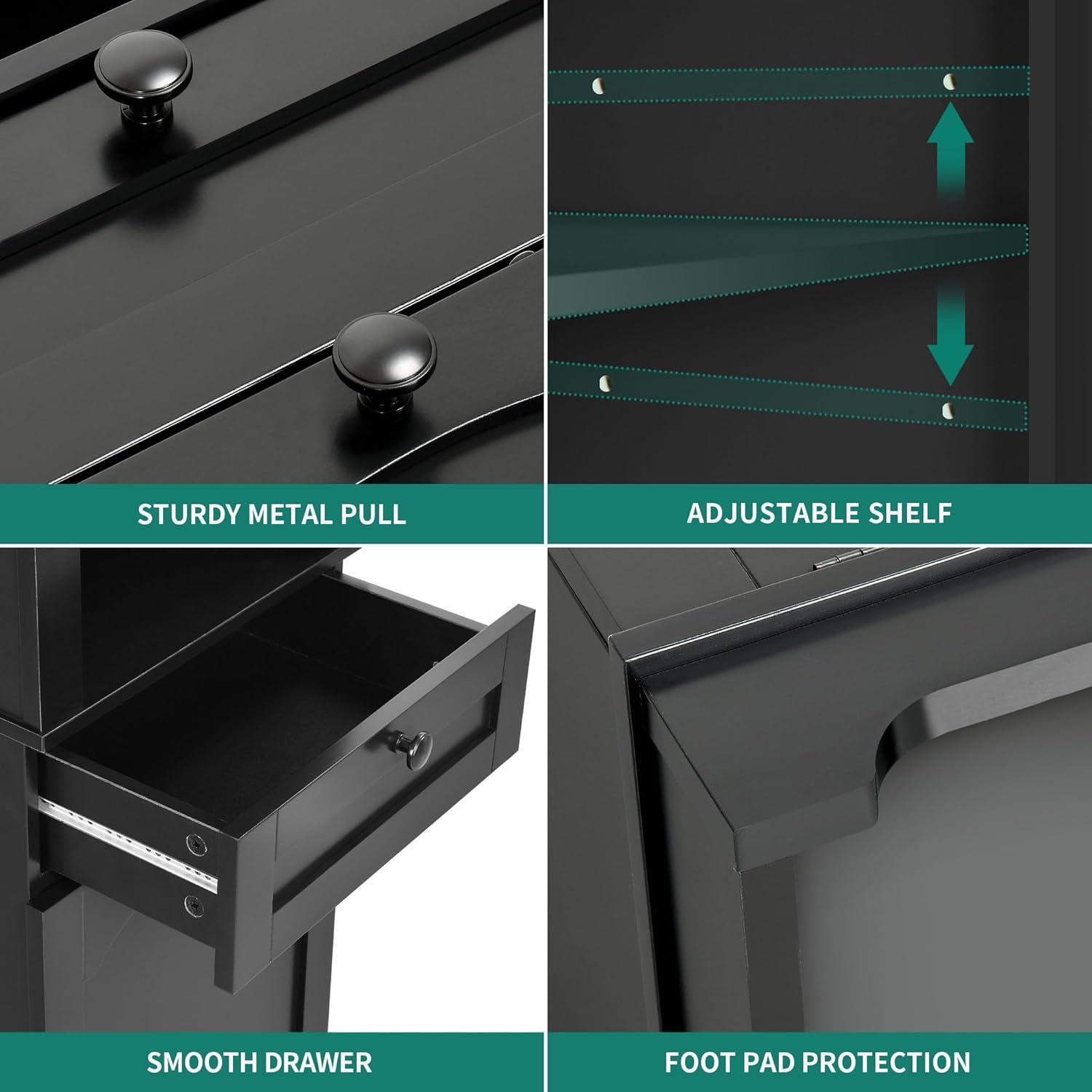 STURDY METAL PULL

ADJUSTABLE SHELF

SMOOTH DRAWER

FOOT PAD PROTECTION