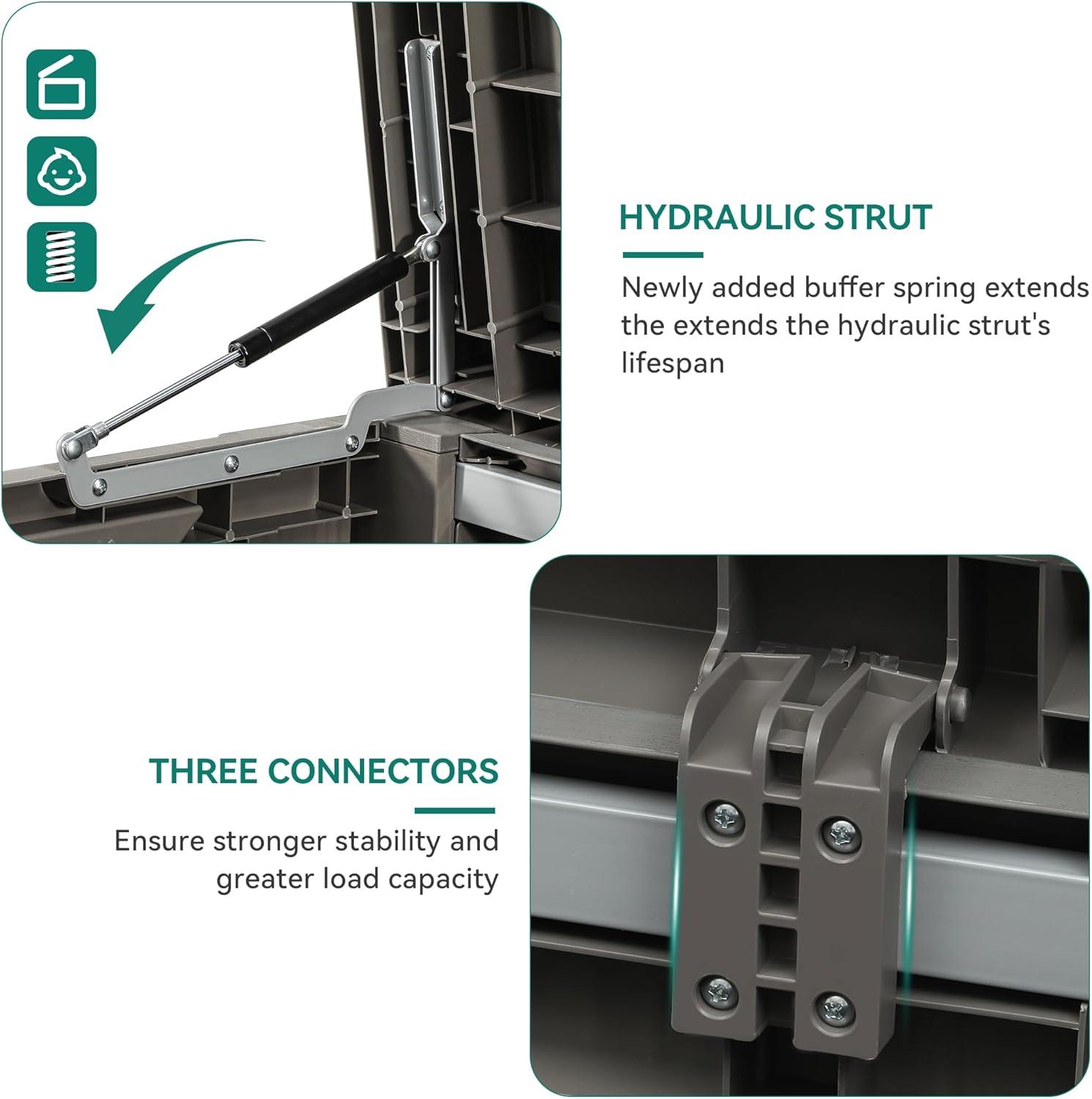 HYDRAULIC STRUT

Newly added buffer spring extends the extends the hydraulic strut's lifespan

THREE CONNECTORS

Ensure stronger stability and greater load capacity