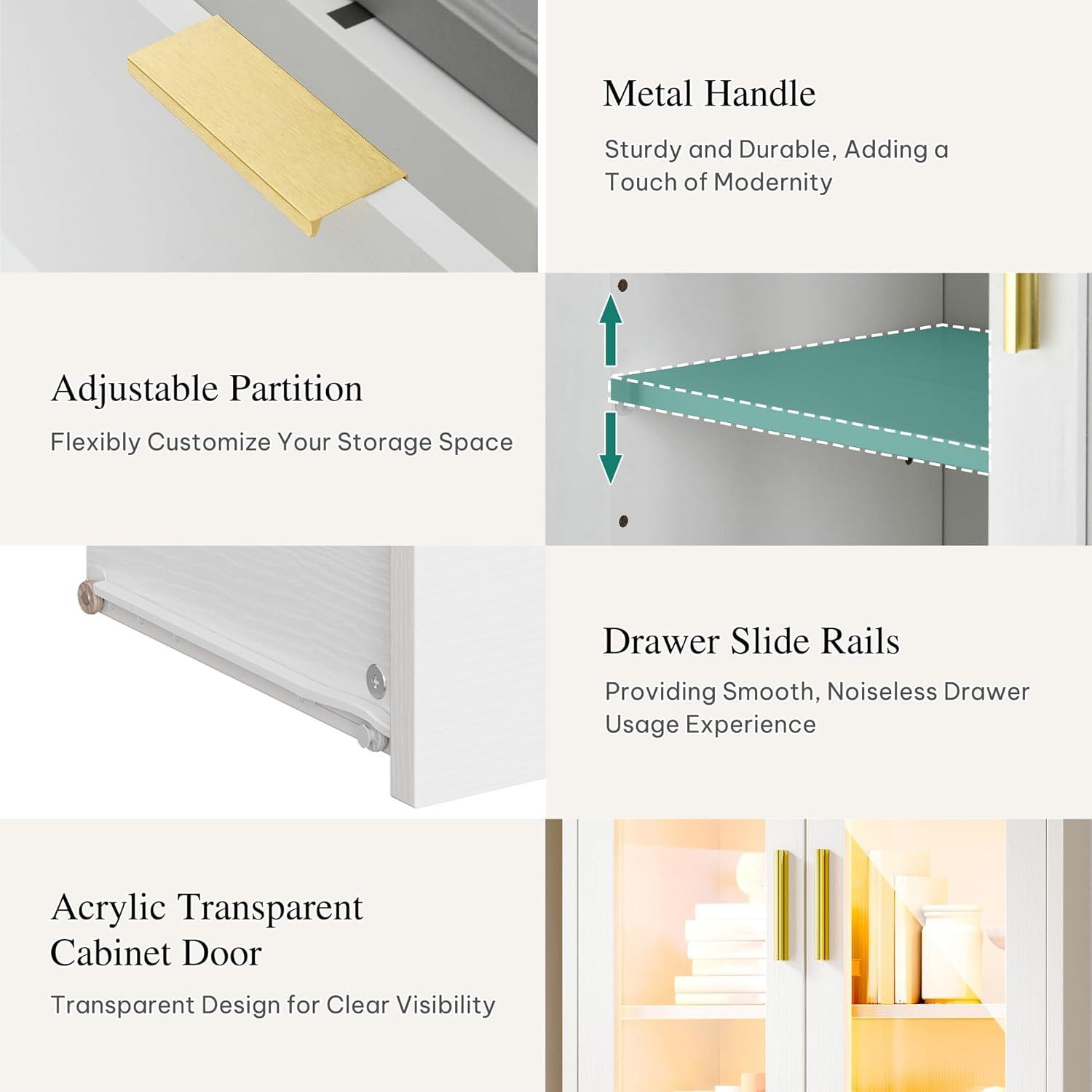 Metal Handle

Sturdy and Durable, Adding a Touch of Modernity

Adjustable Partition

Flexibly Customize Your Storage Space

Drawer Slide Rails

Providing Smooth, Noiseless Drawer Usage Experience

Acrylic Transparent Cabinet Door

Transparent Design for Clear Visibility