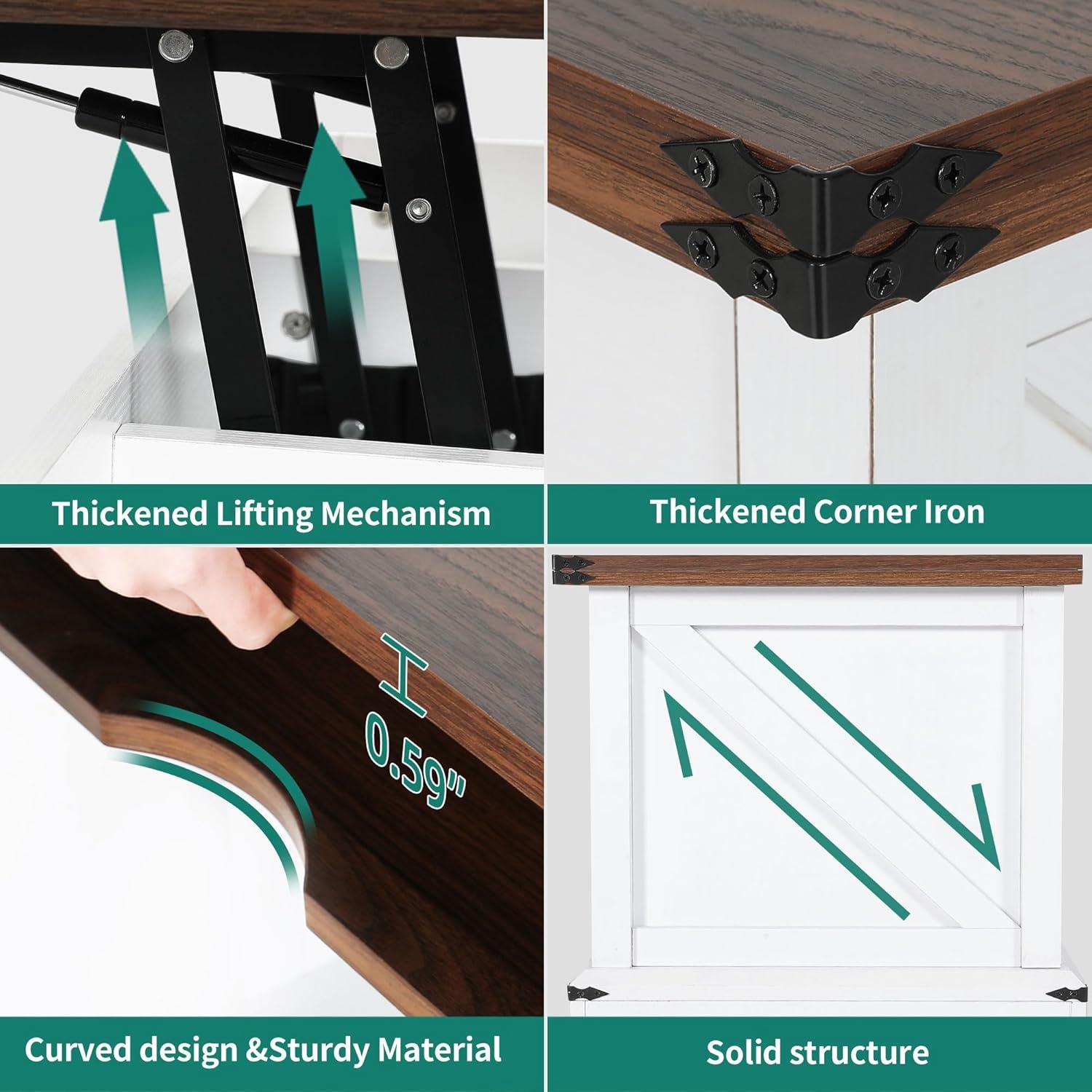 Thickened Lifting Mechanism

Thickened Corner Iron

0.59"

Curved design &Sturdy Material

Solid structure