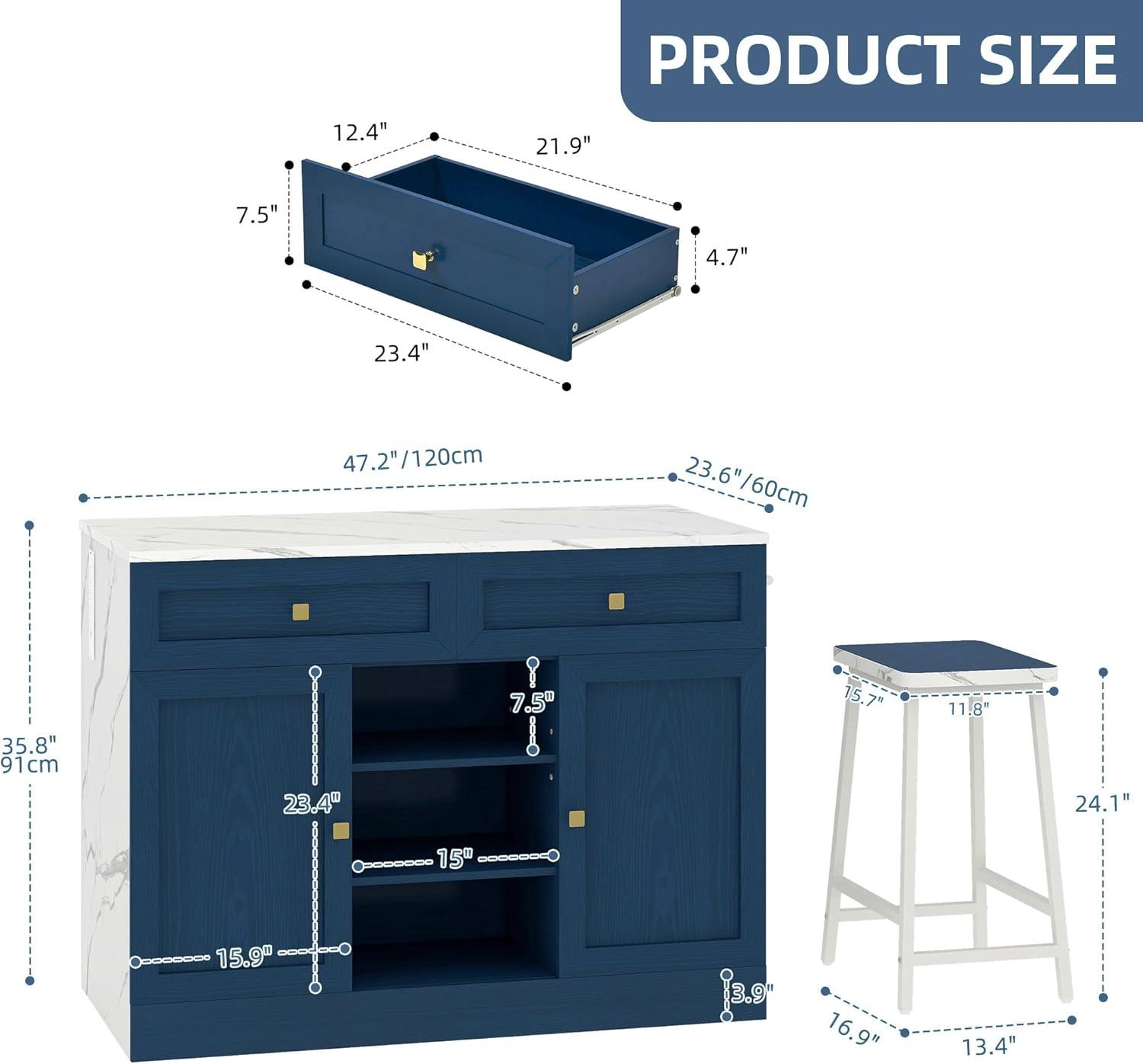 PRODUCT SIZE

12.4"
21.9"
7.5"
4.7"
23.4"

47.2"/120cm
23.6"/60cm
35.8"
91cm
7.5"
23.4"
15"
15.9"
3.9"

15.7"
11.8"
24.1"
16.9"
13.4"