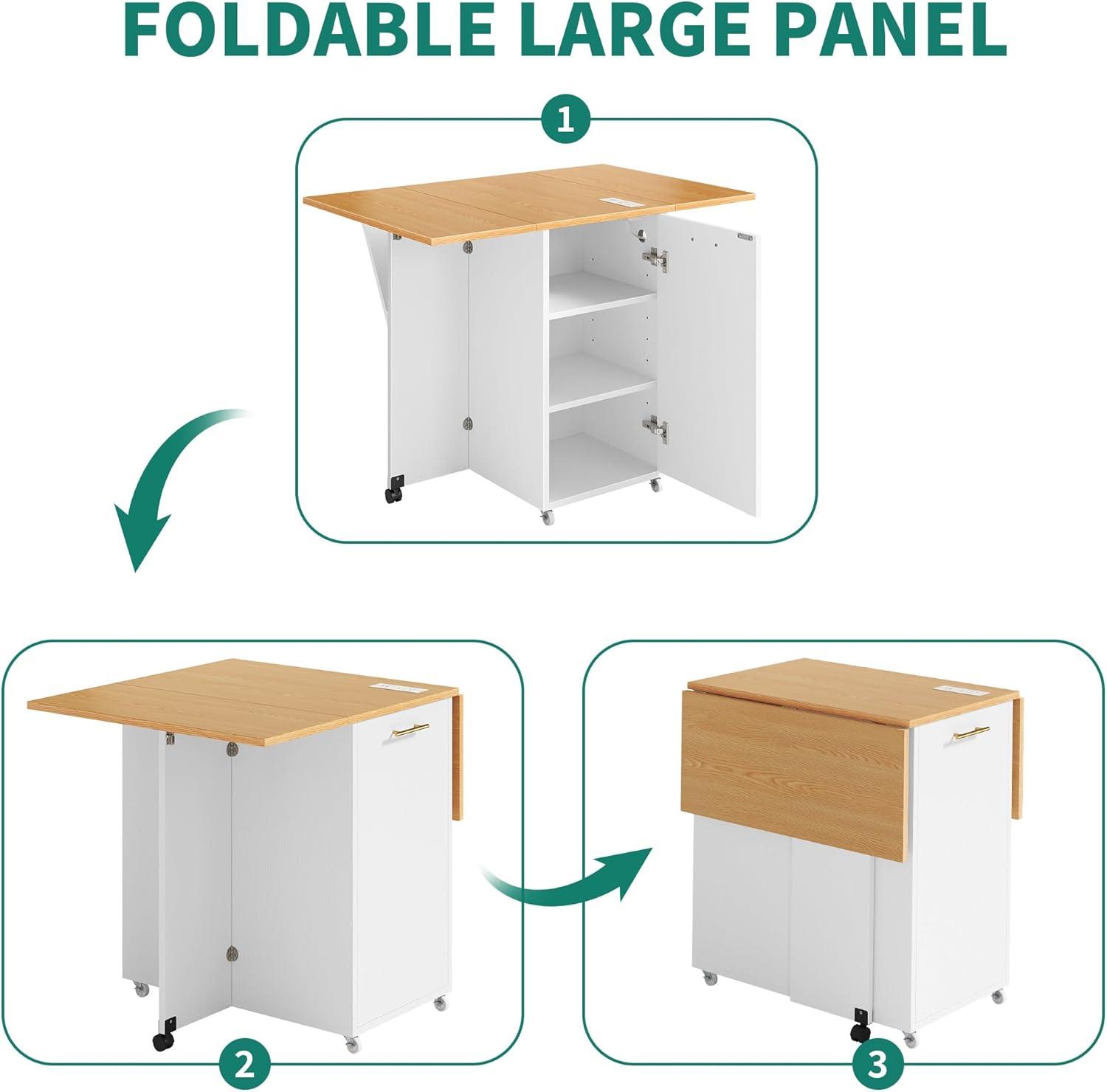 FOLDABLE LARGE PANEL

1

2

3