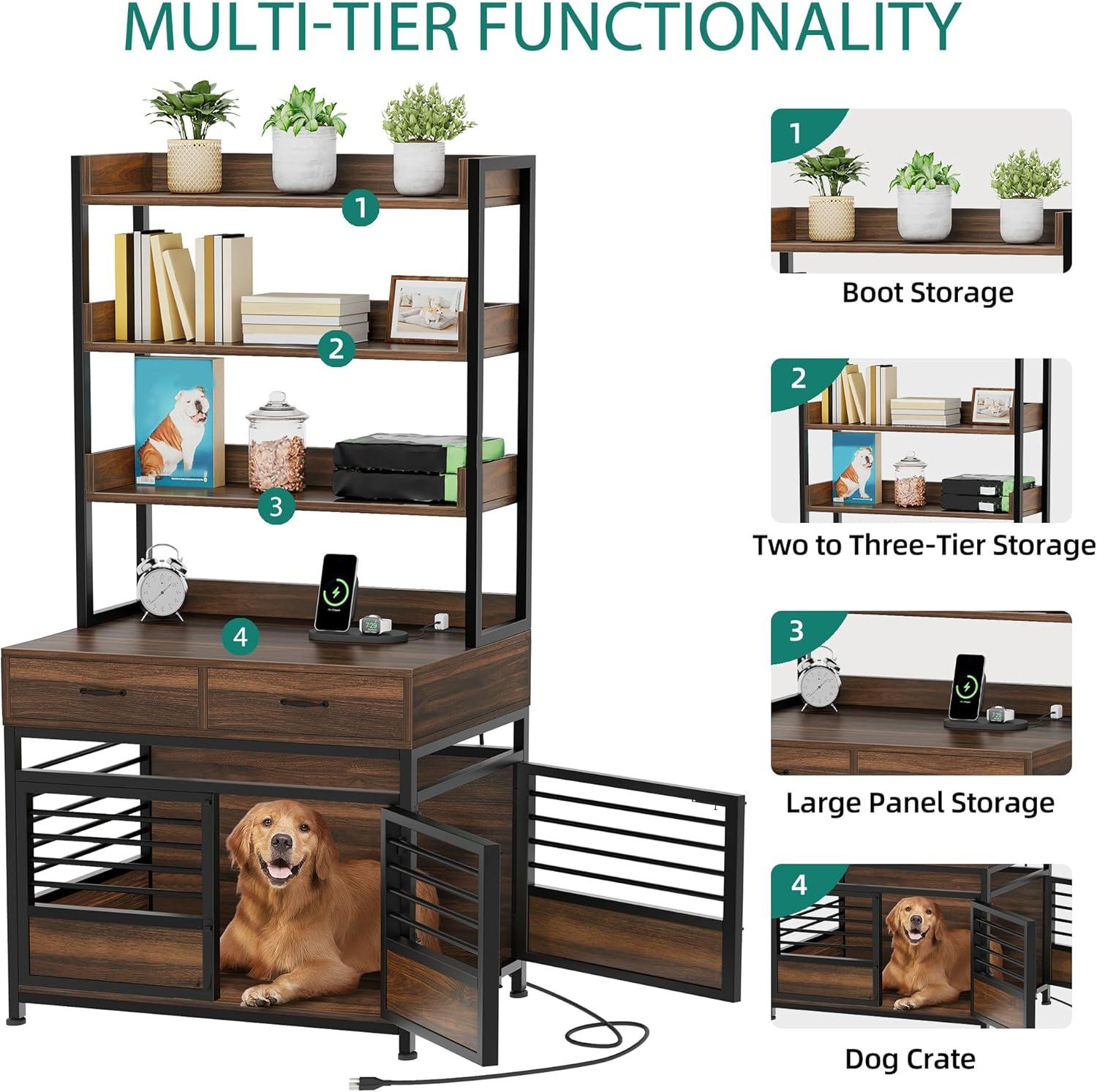 MULTI-TIER FUNCTIONALITY

1

2

3

4

1

Boot Storage

2

Two to Three-Tier Storage

3

Large Panel Storage

4

Dog Crate