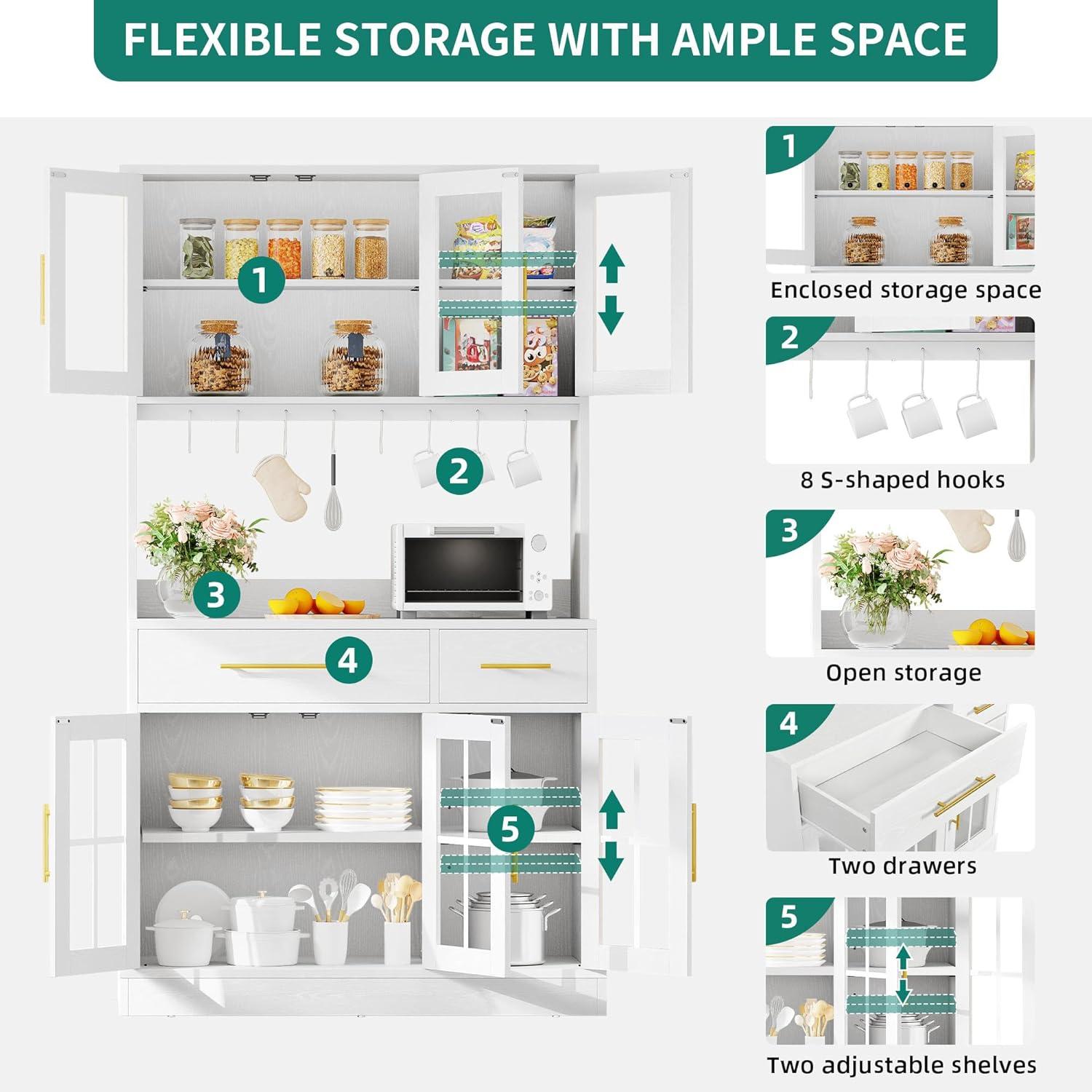 FLEXIBLE STORAGE WITH AMPLE SPACE

1

2

3

4

5

1
Enclosed storage space

2
8 S-shaped hooks

3
Open storage

4
Two drawers

5
Two adjustable shelves