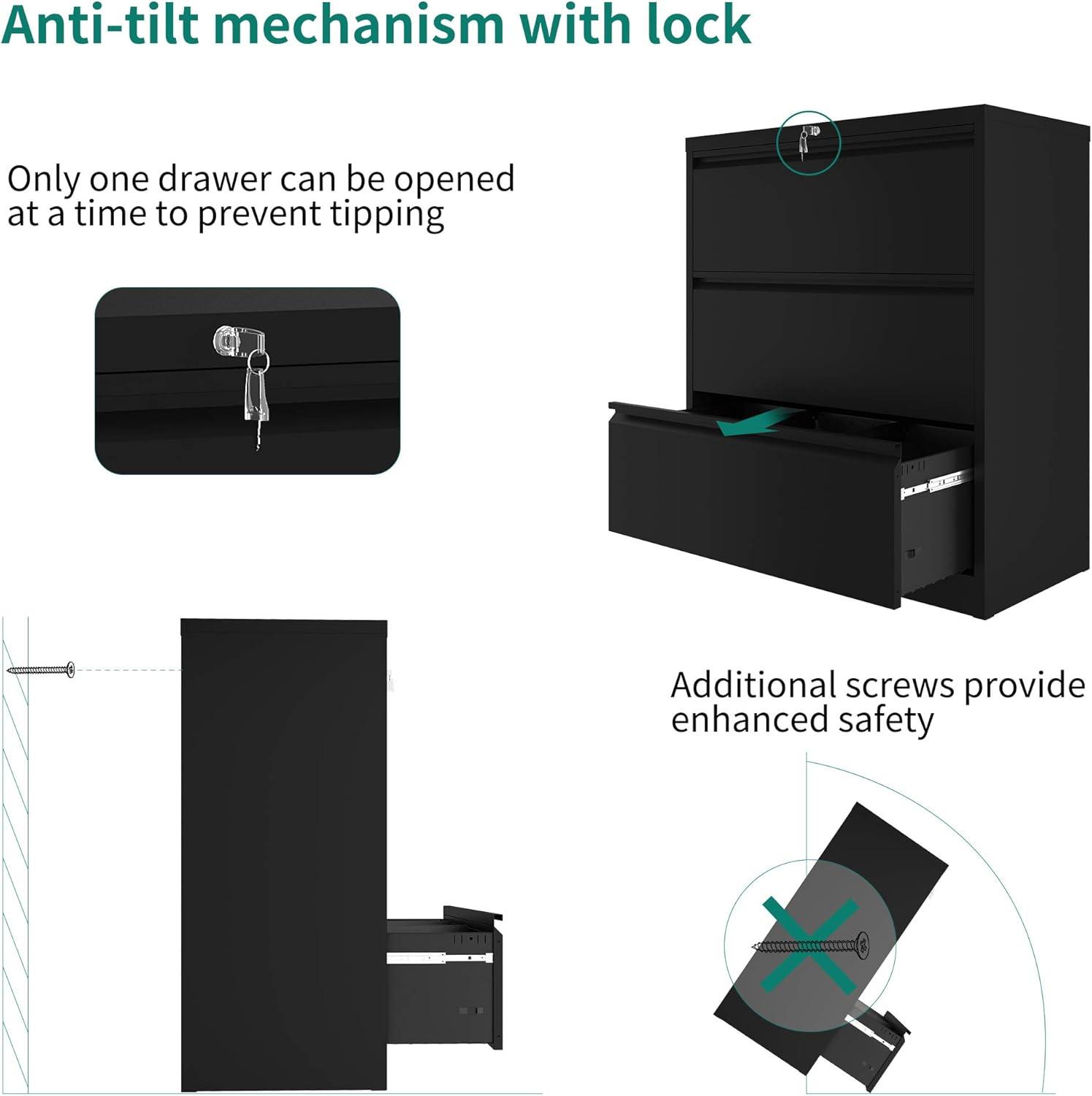 Anti-tilt mechanism with lock

Only one drawer can be opened at a time to prevent tipping

Additional screws provide enhanced safety