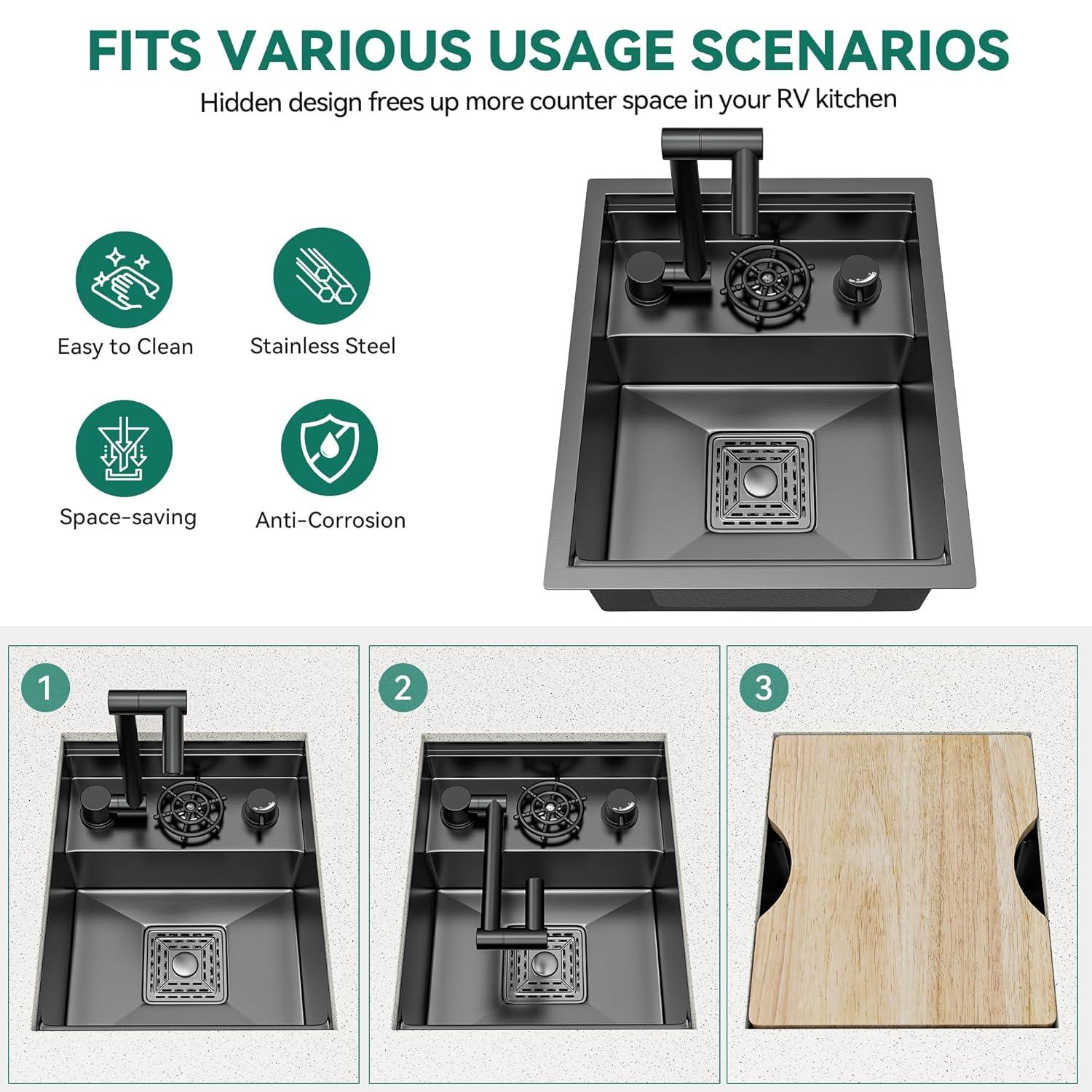 FITS VARIOUS USAGE SCENARIOS

Hidden design frees up more counter space in your RV kitchen

Easy to Clean

Stainless Steel

Space-saving

Anti-Corrosion

1

2

3