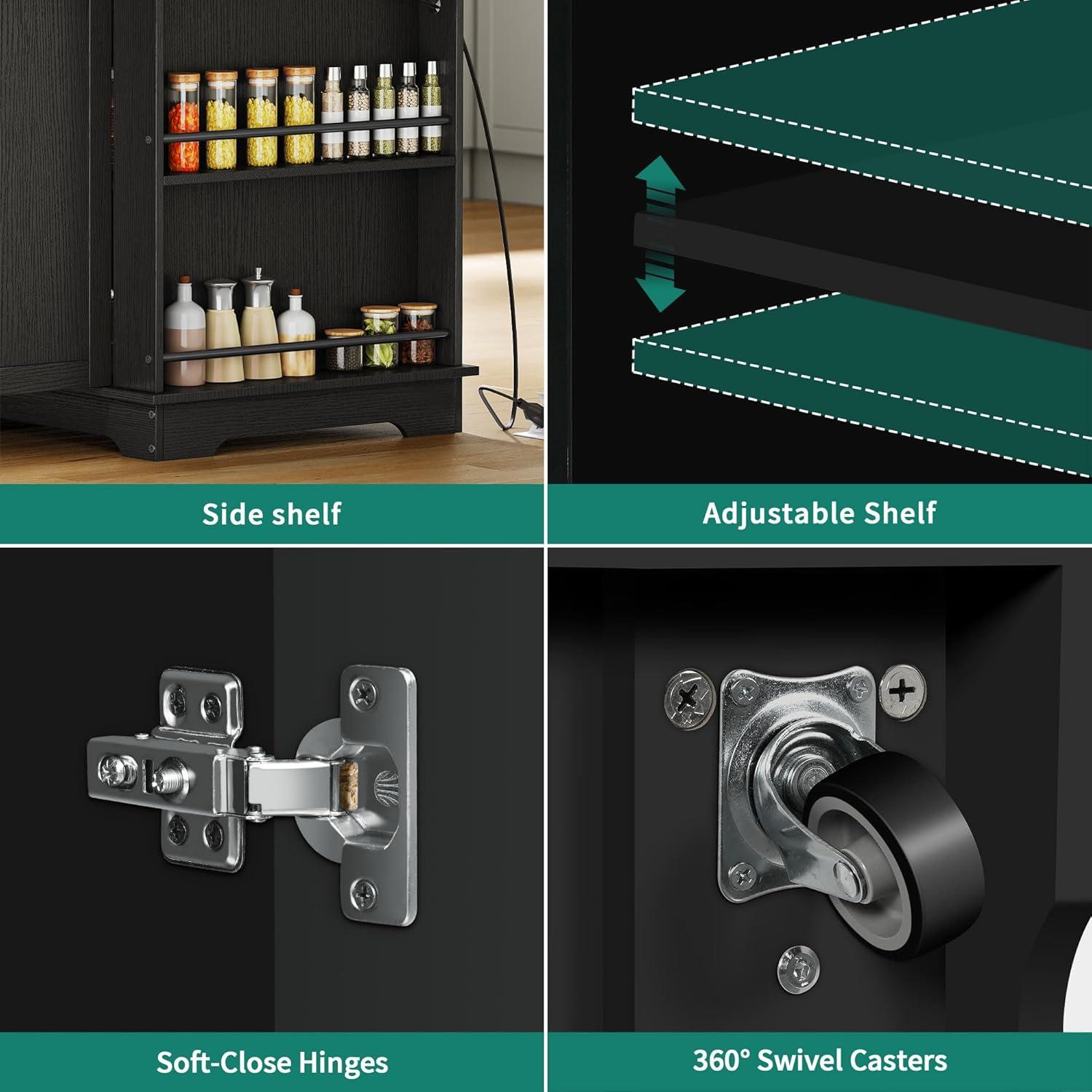 Side shelf

Adjustable Shelf

Soft-Close Hinges

360° Swivel Casters