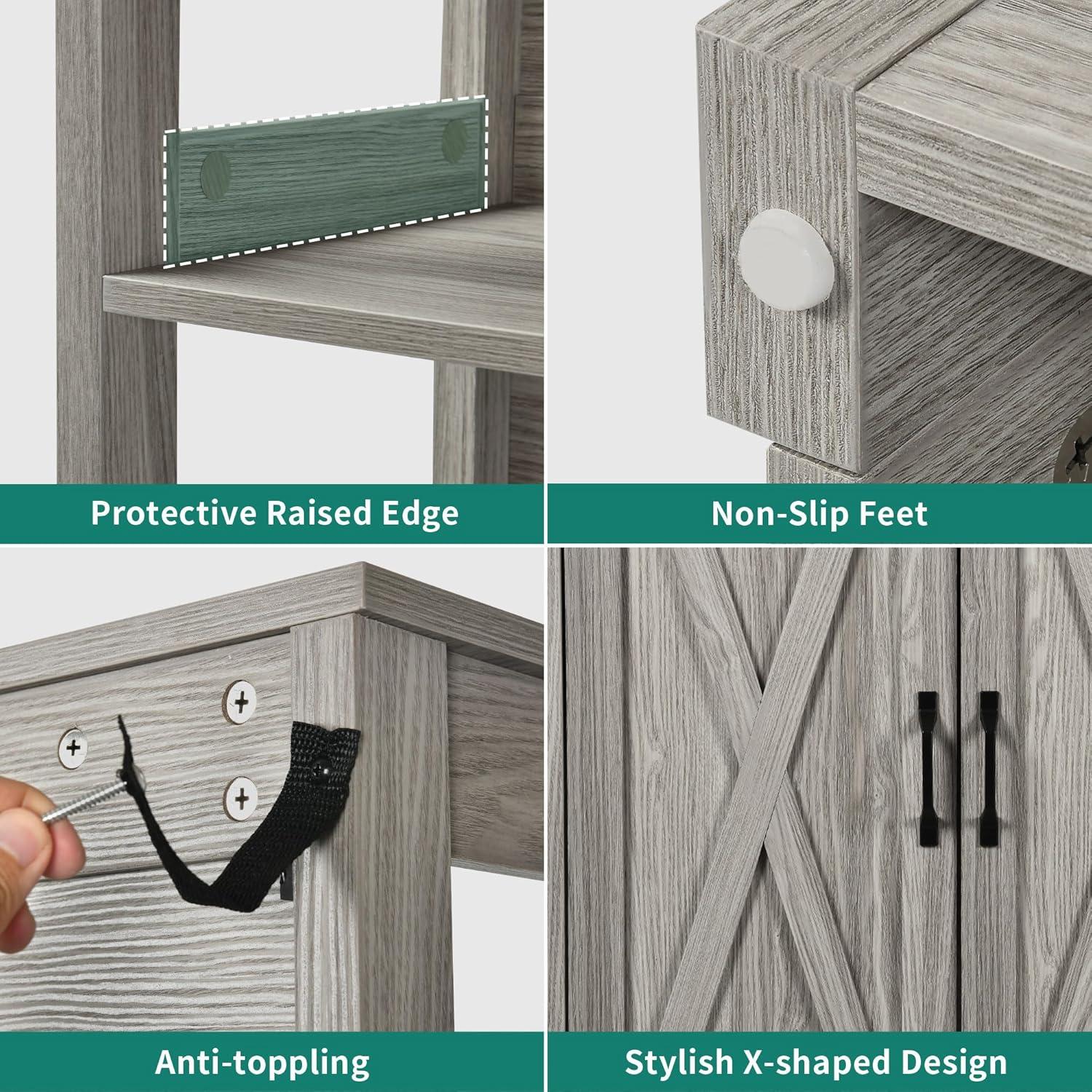 Protective Raised Edge

Non-Slip Feet

Anti-toppling

Stylish X-shaped Design