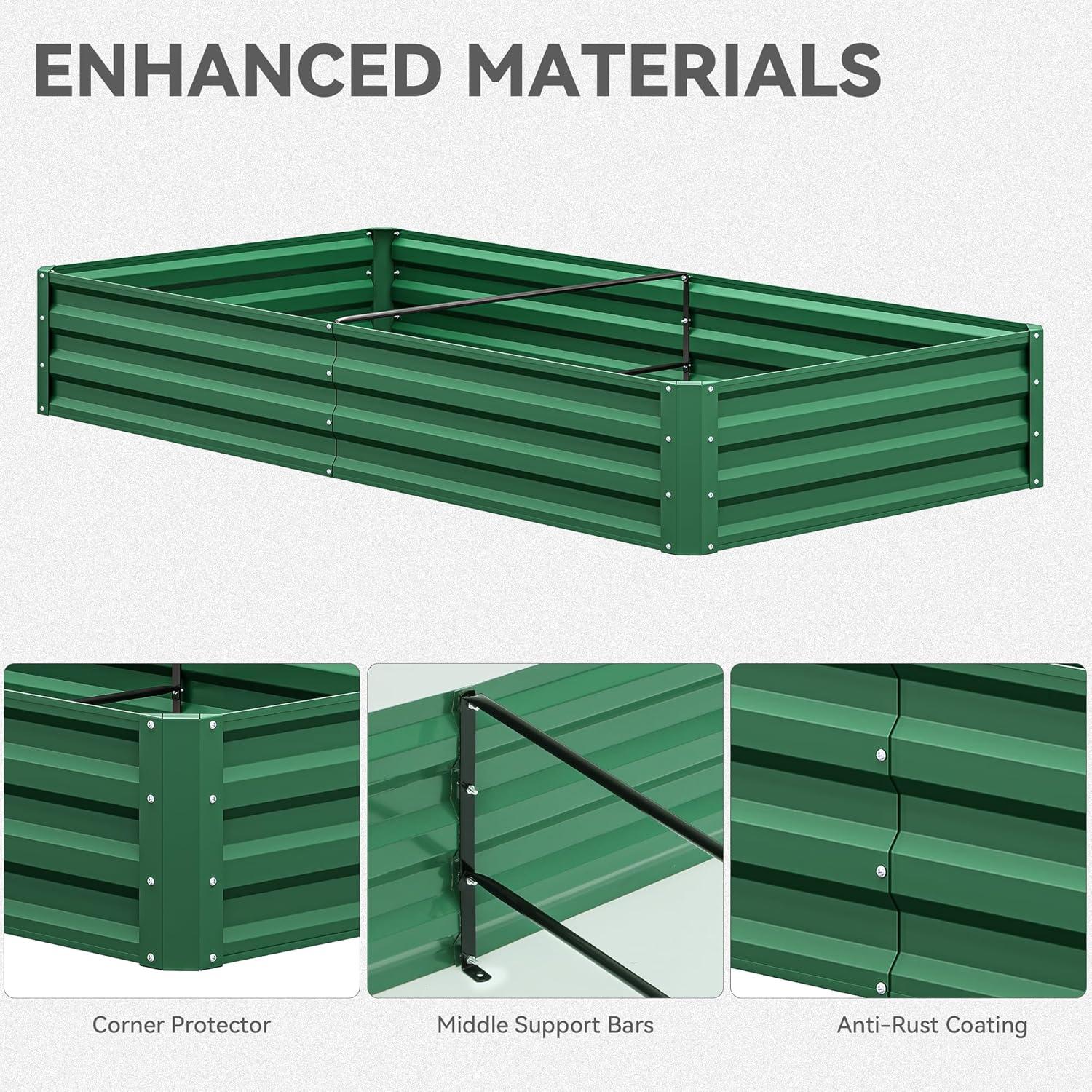 ENHANCED MATERIALS

Corner Protector

Middle Support Bars

Anti-Rust Coating