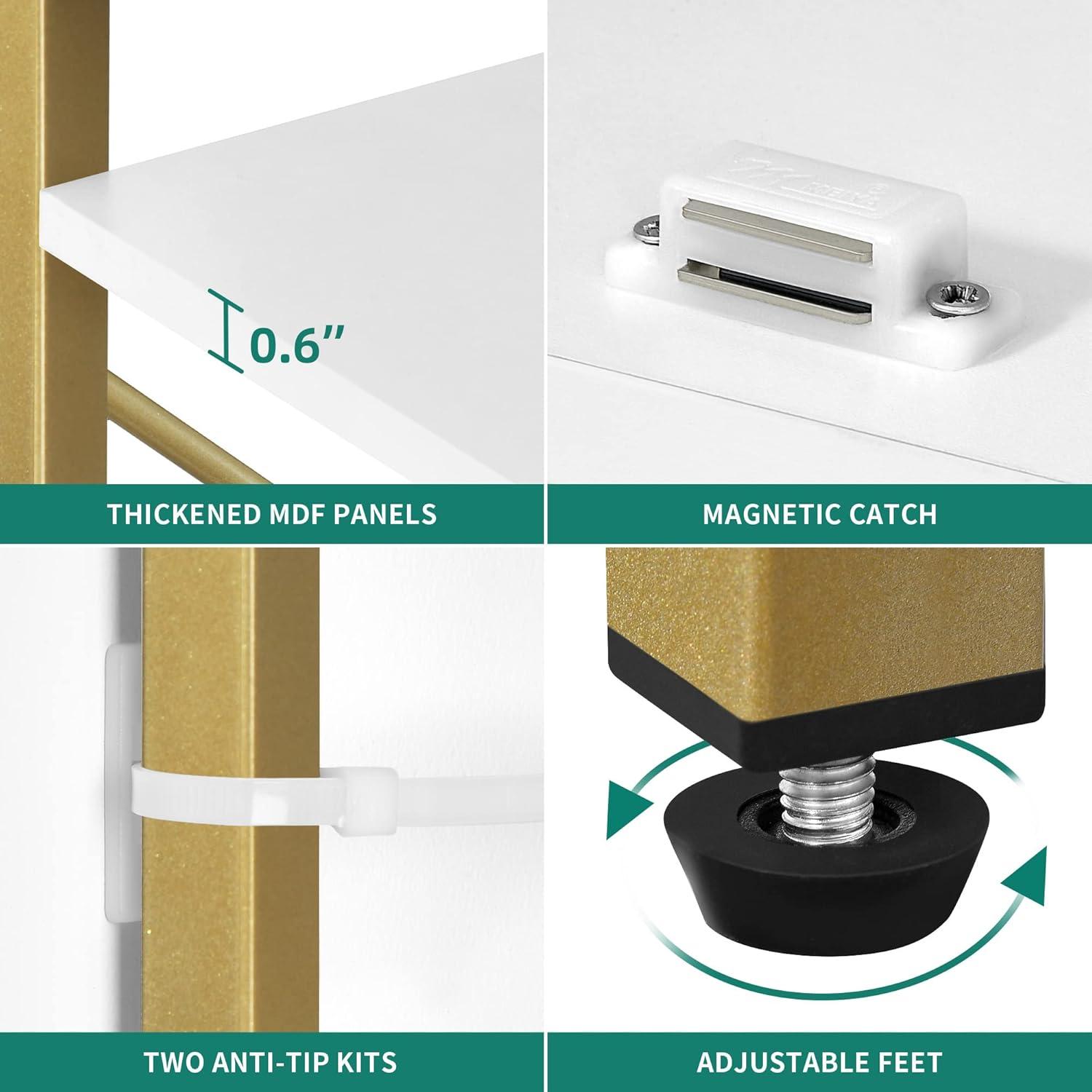 0.6”

THICKENED MDF PANELS

MAGNETIC CATCH

TWO ANTI-TIP KITS

ADJUSTABLE FEET