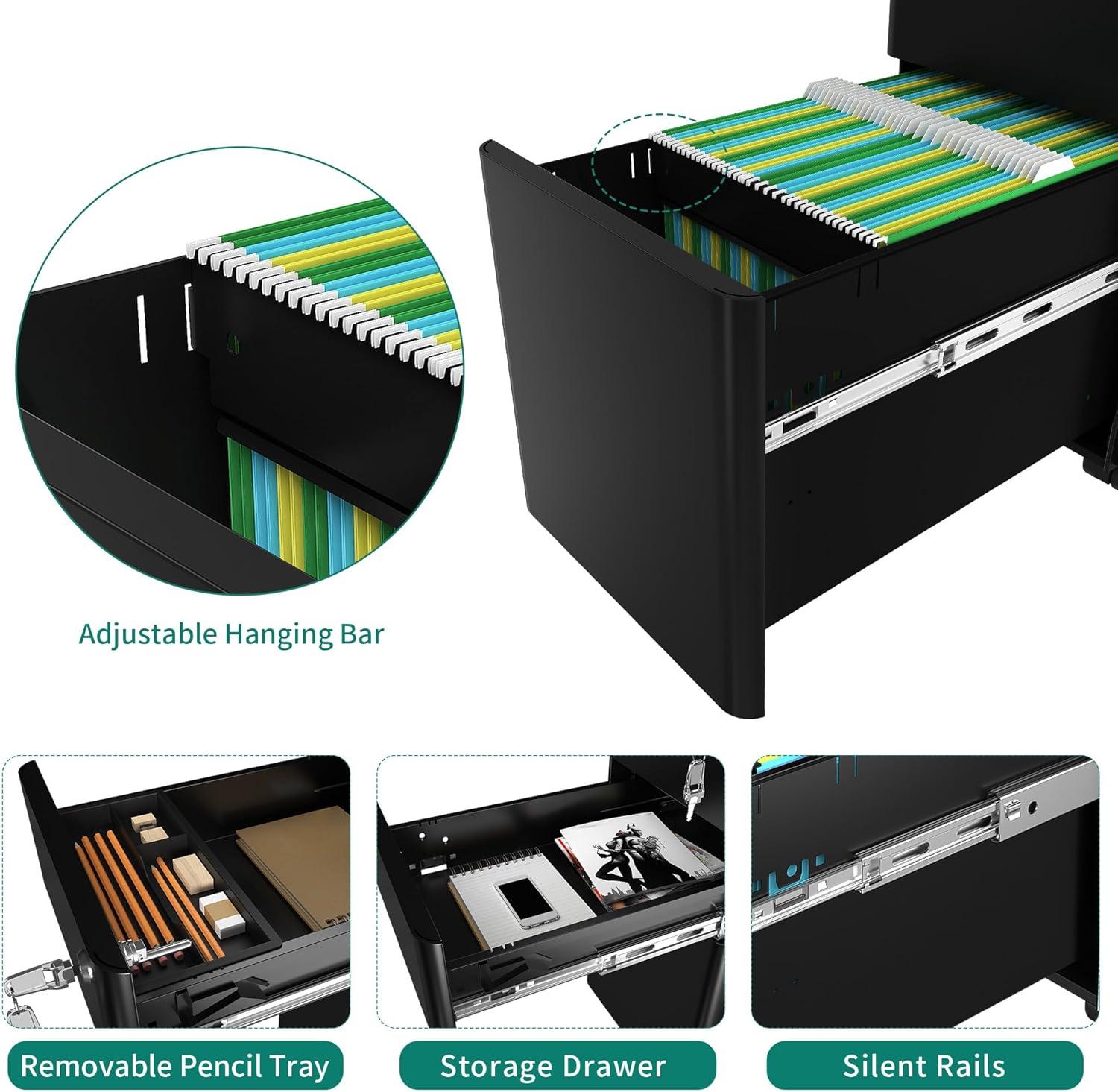 Adjustable Hanging Bar

Removable Pencil Tray

Storage Drawer

Silent Rails