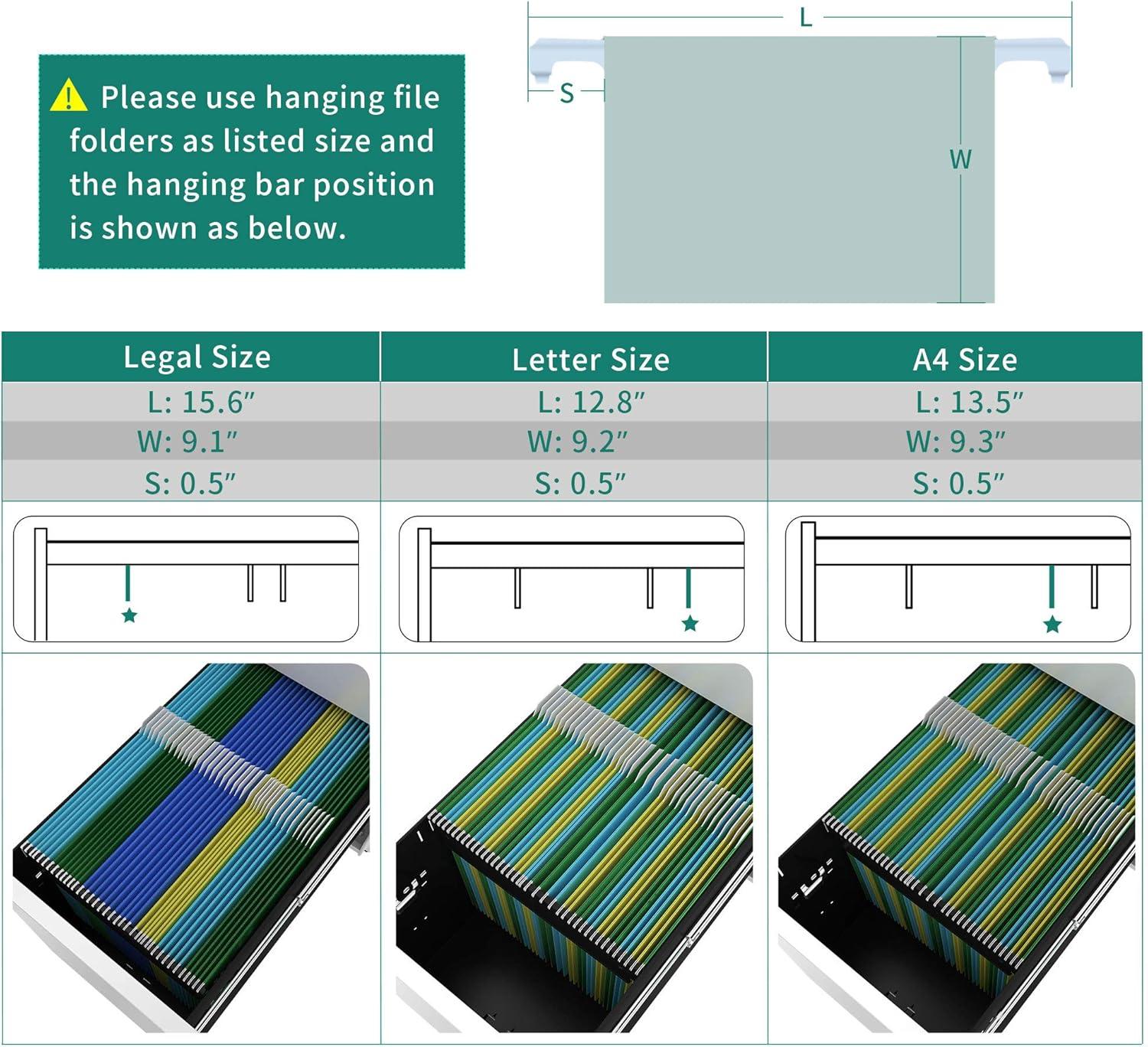 Please use hanging file folders as listed size and the hanging bar position is shown as below.

L

S

W

| Legal Size | Letter Size | A4 Size |
|---|---|---|
| L: 15.6″ | L: 12.8″ | L: 13.5″ |
| W: 9.1″ | W: 9.2″ | W: 9.3″ |
| S: 0.5″ | S: 0.5″ | S: 0.5″ |