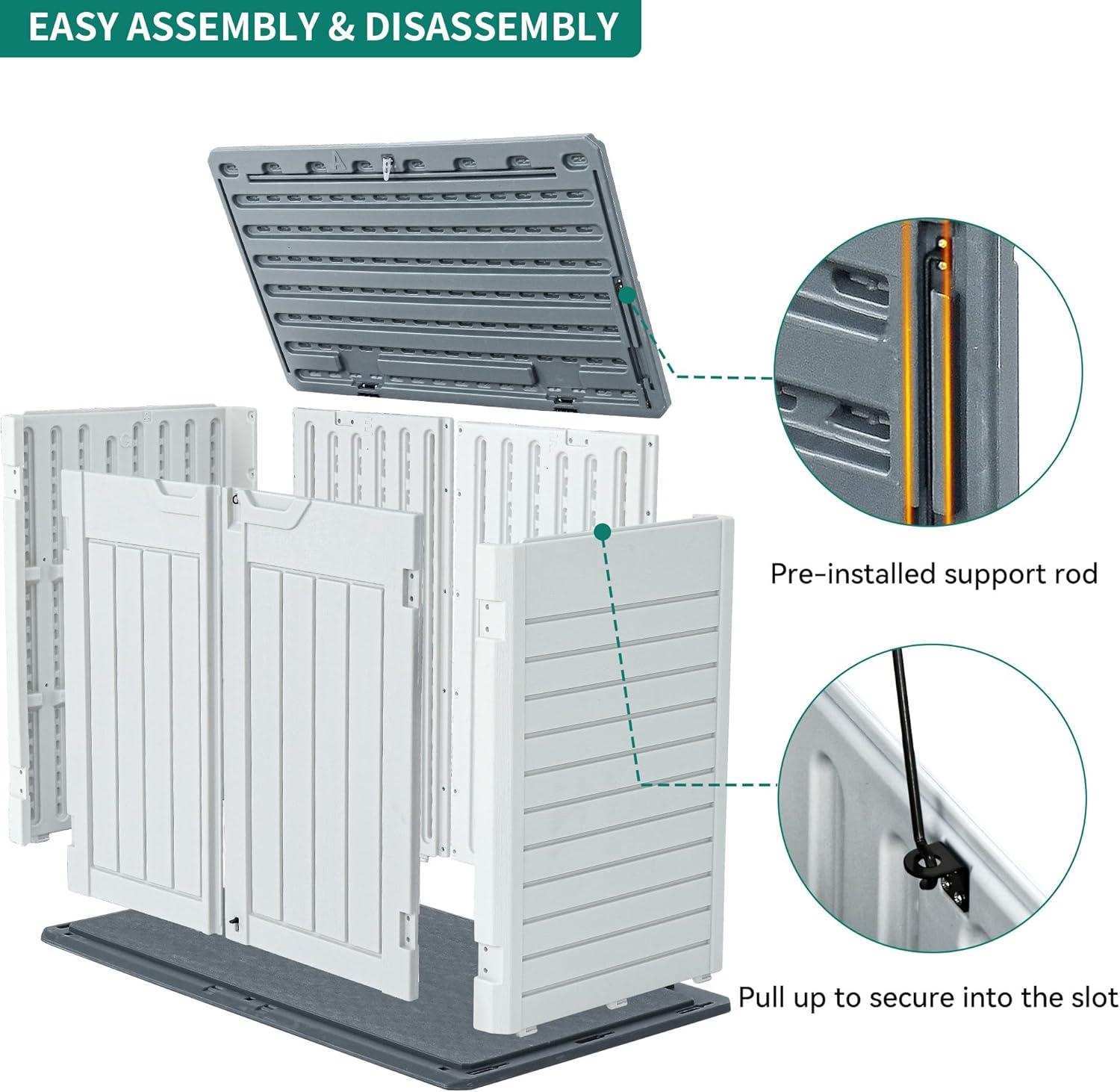 EASY ASSEMBLY & DISASSEMBLY

Pre-installed support rod

Pull up to secure into the slot