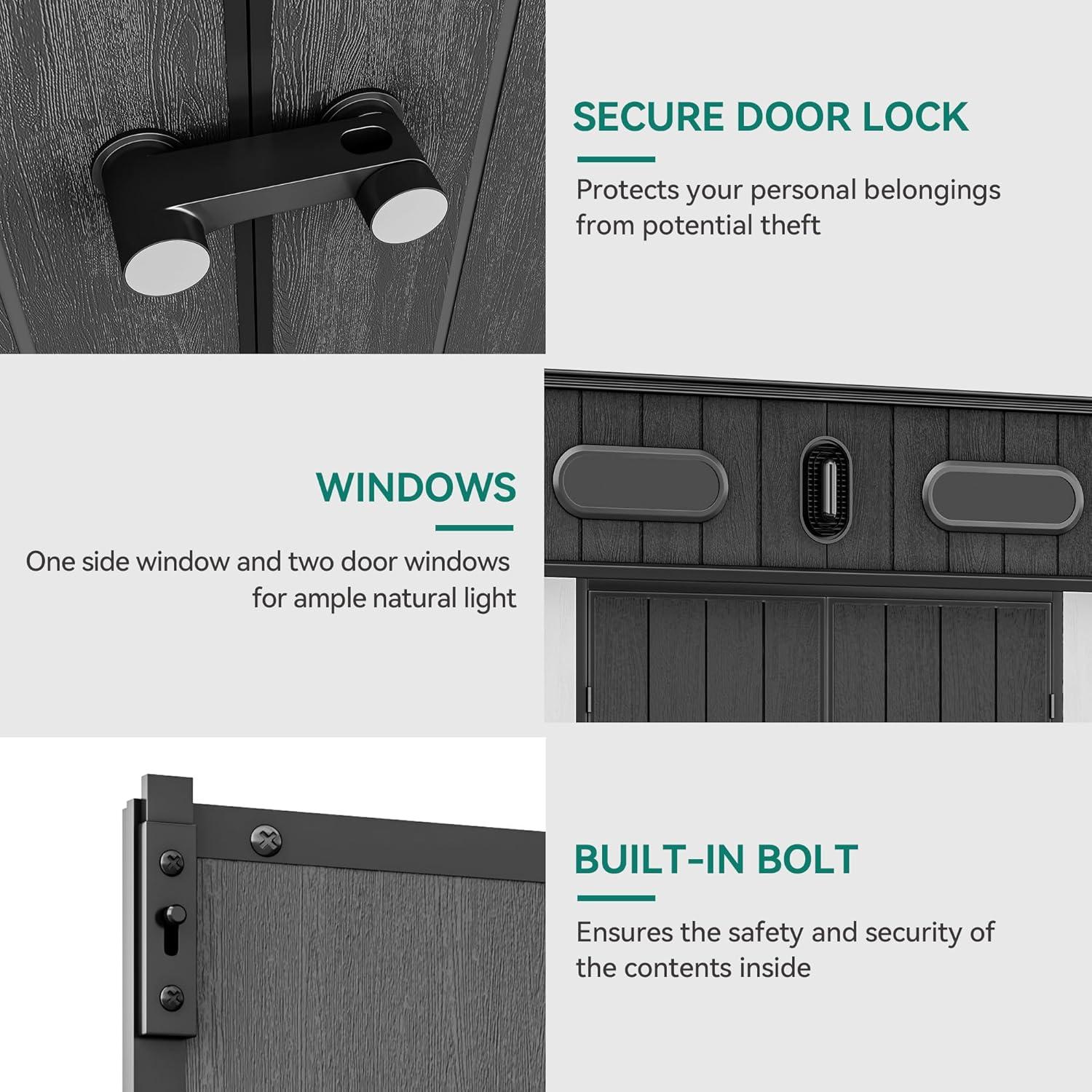 SECURE DOOR LOCK

Protects your personal belongings from potential theft

WINDOWS

One side window and two door windows for ample natural light

BUILT-IN BOLT

Ensures the safety and security of the contents inside