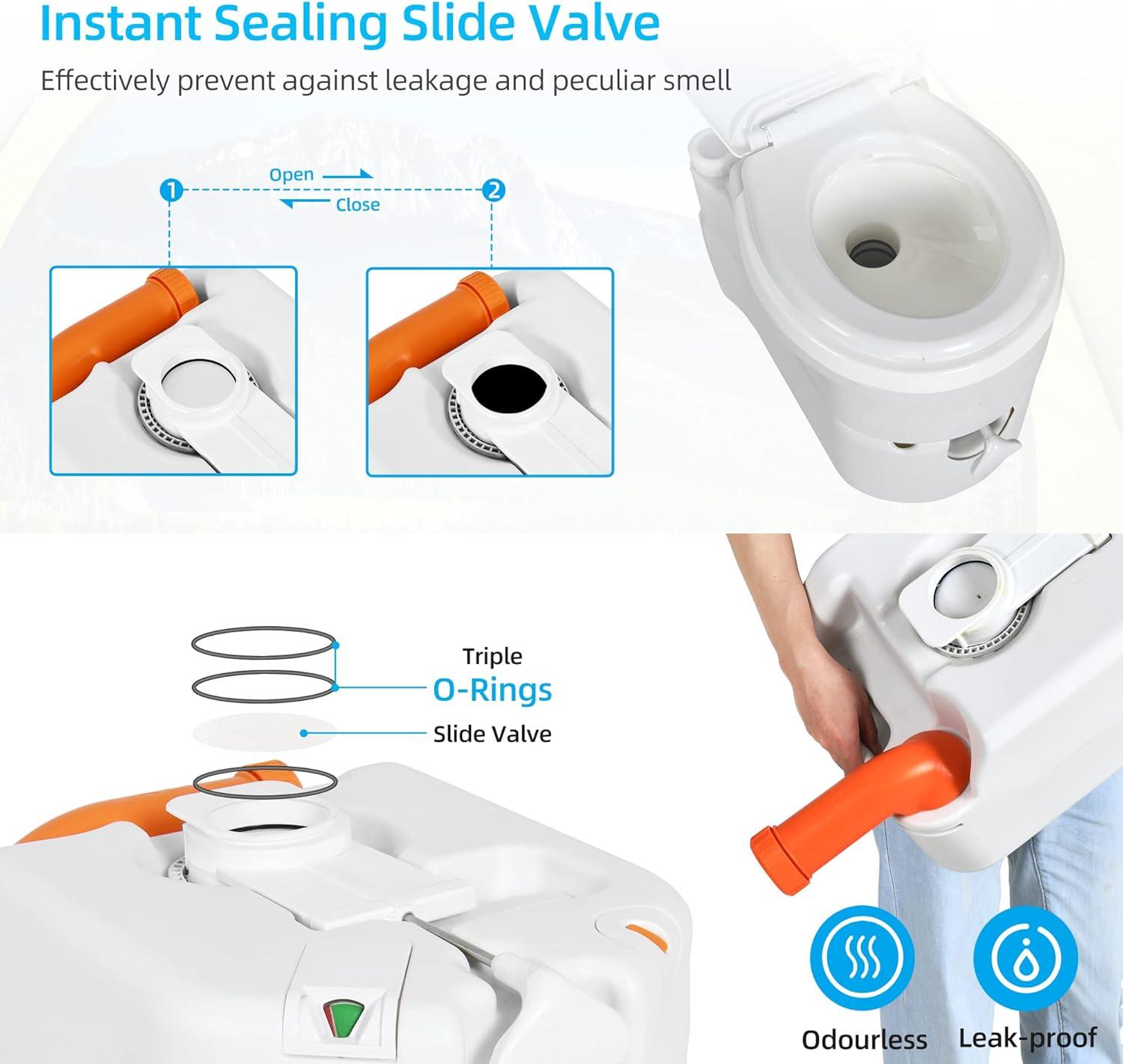 Instant Sealing Slide Valve

Effectively prevent against leakage and peculiar smell

1

Open

Close

2

Triple

O-Rings

Slide Valve

Odourless

Leak-proof