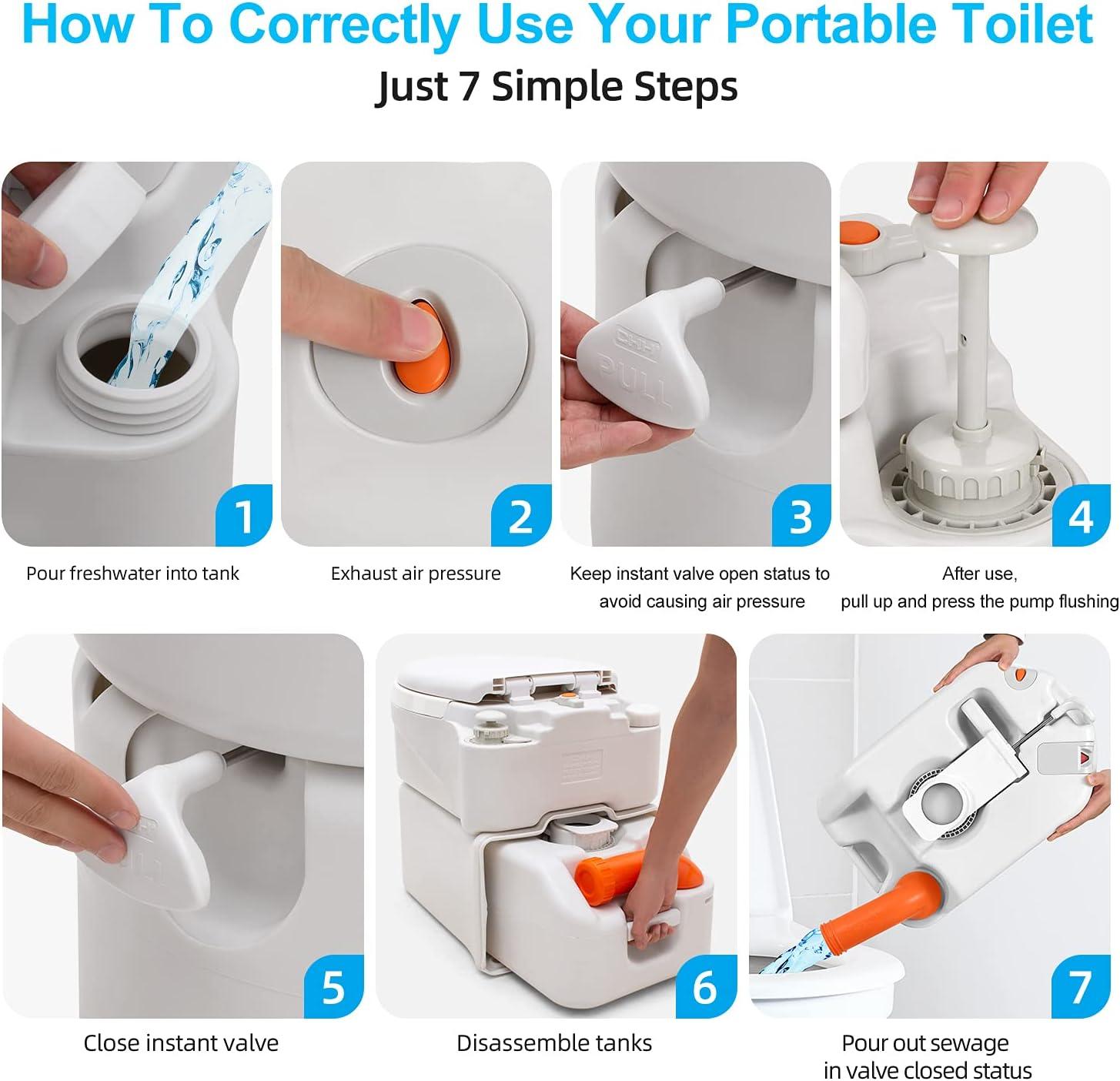 How To Correctly Use Your Portable Toilet

Just 7 Simple Steps

1

Pour freshwater into tank

2

Exhaust air pressure

CHH
PULL

3

Keep instant valve open status to avoid causing air pressure

4

After use, pull up and press the pump flushing

5

Close instant valve

6

Disassemble tanks

7

Pour out sewage in valve closed status