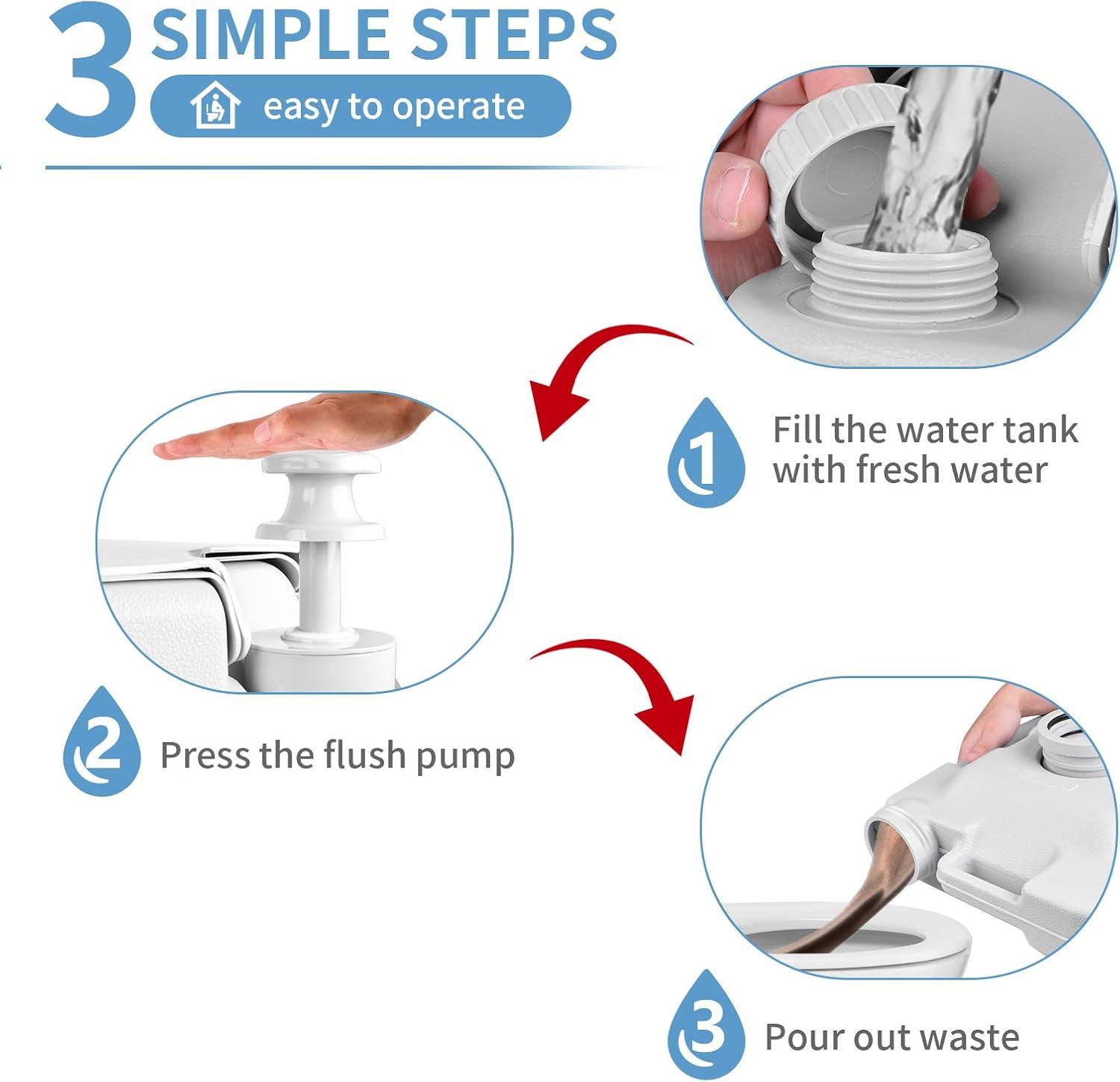 3 SIMPLE STEPS
easy to operate

1 Fill the water tank with fresh water

2 Press the flush pump

3 Pour out waste