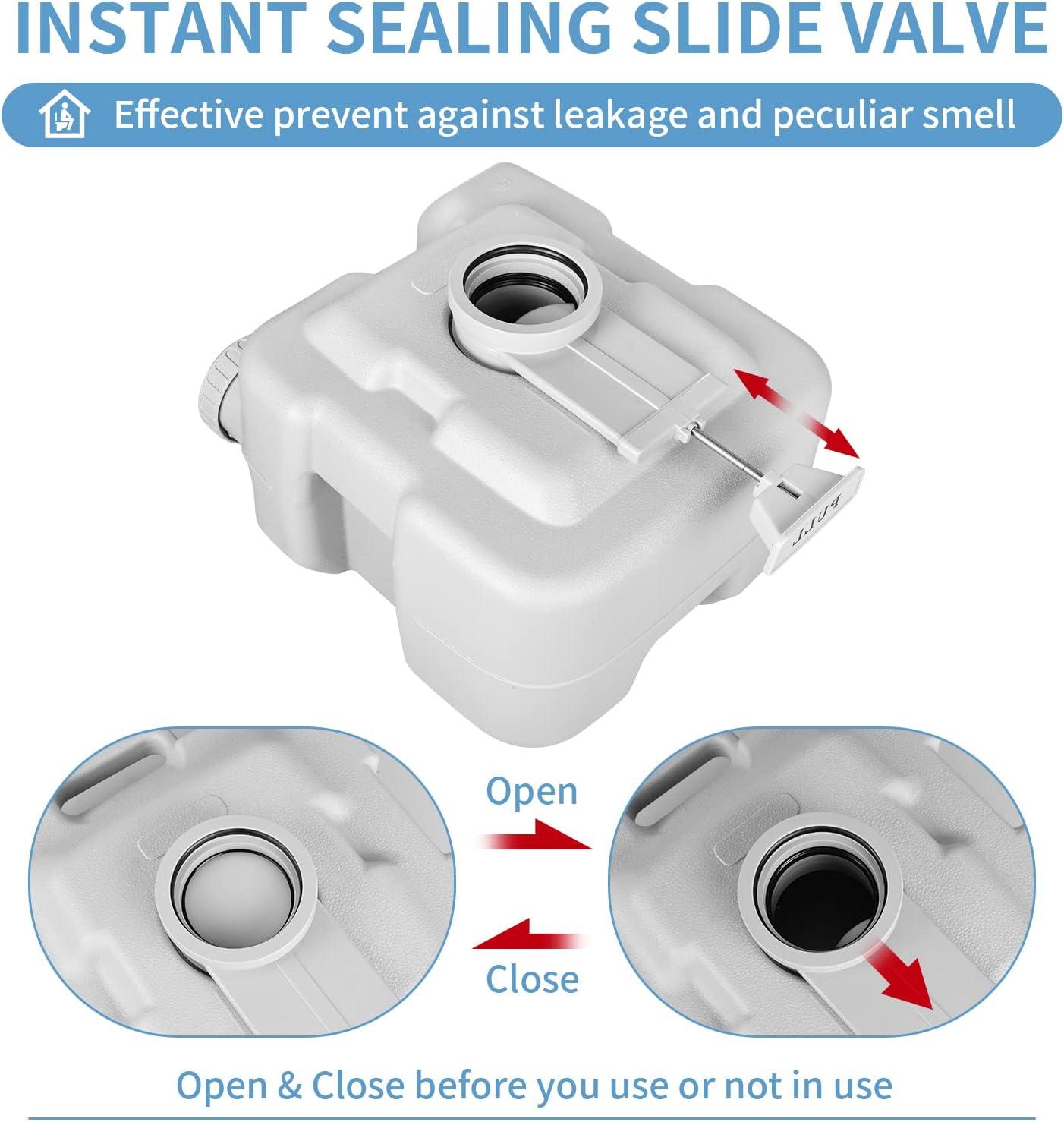 INSTANT SEALING SLIDE VALVE

Effective prevent against leakage and peculiar smell

PULL

Open

Close

Open & Close before you use or not in use