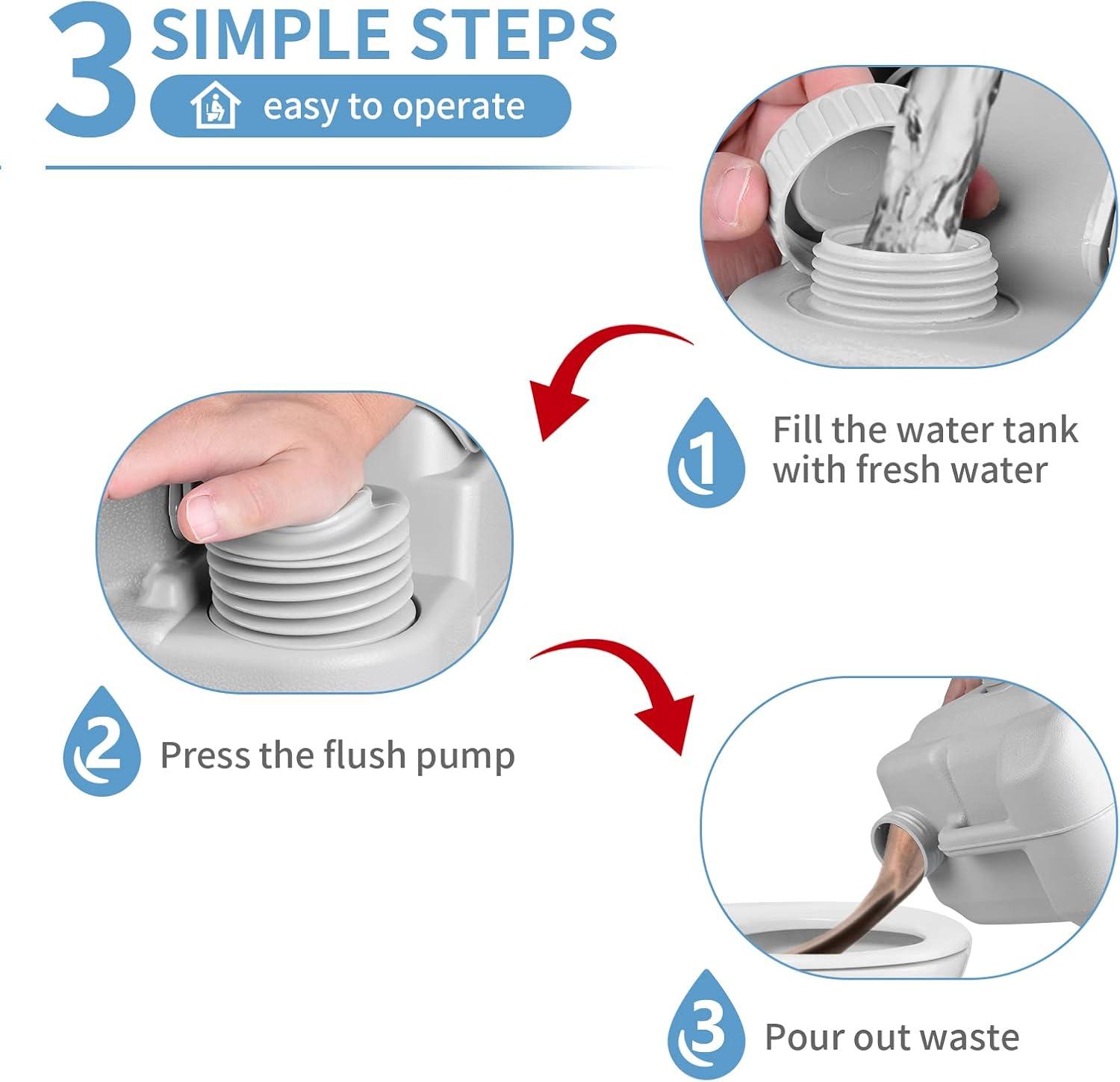 3 SIMPLE STEPS
easy to operate

1 Fill the water tank with fresh water

2 Press the flush pump

3 Pour out waste