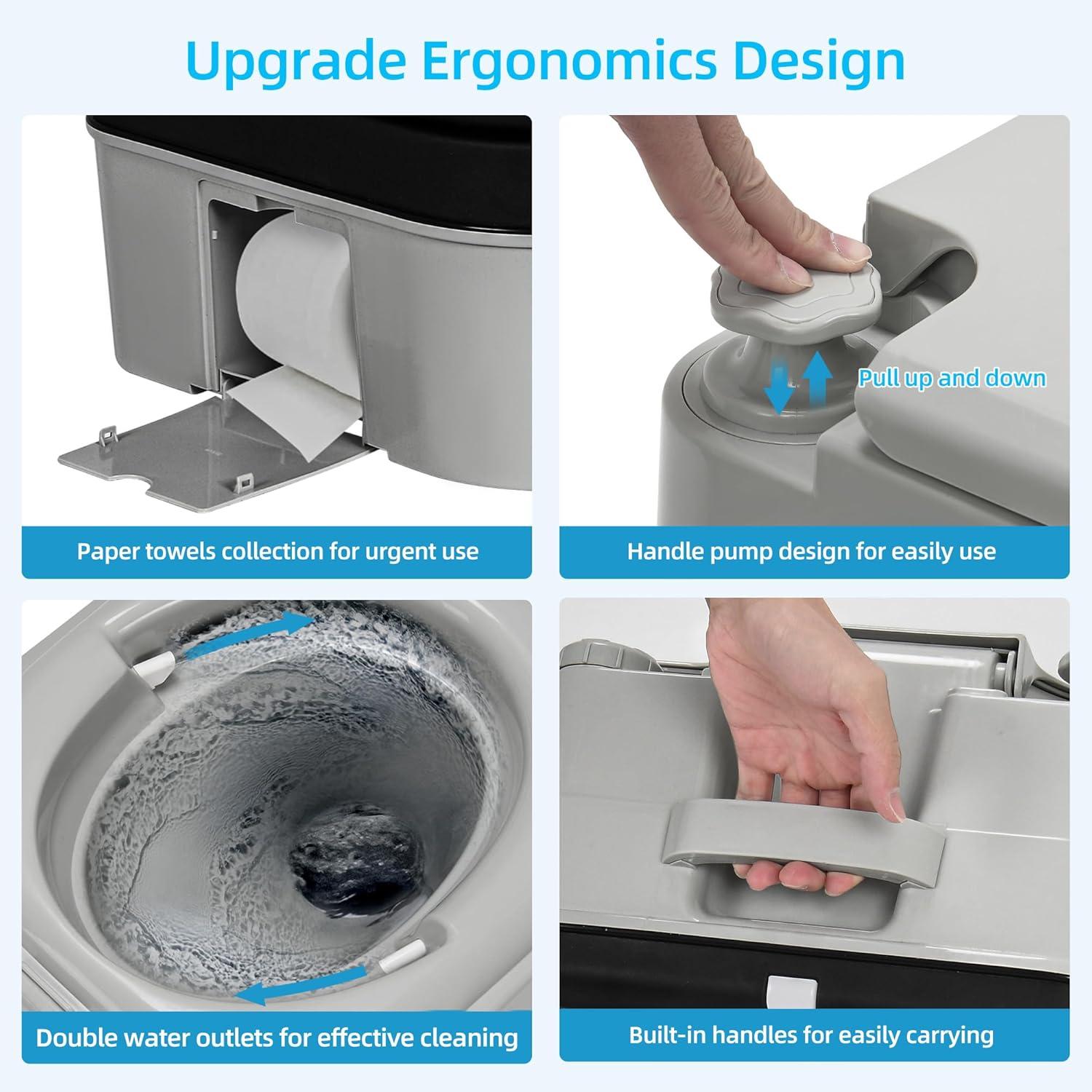 Upgrade Ergonomics Design

Paper towels collection for urgent use

Pull up and down

Handle pump design for easily use

Double water outlets for effective cleaning

Built-in handles for easily carrying