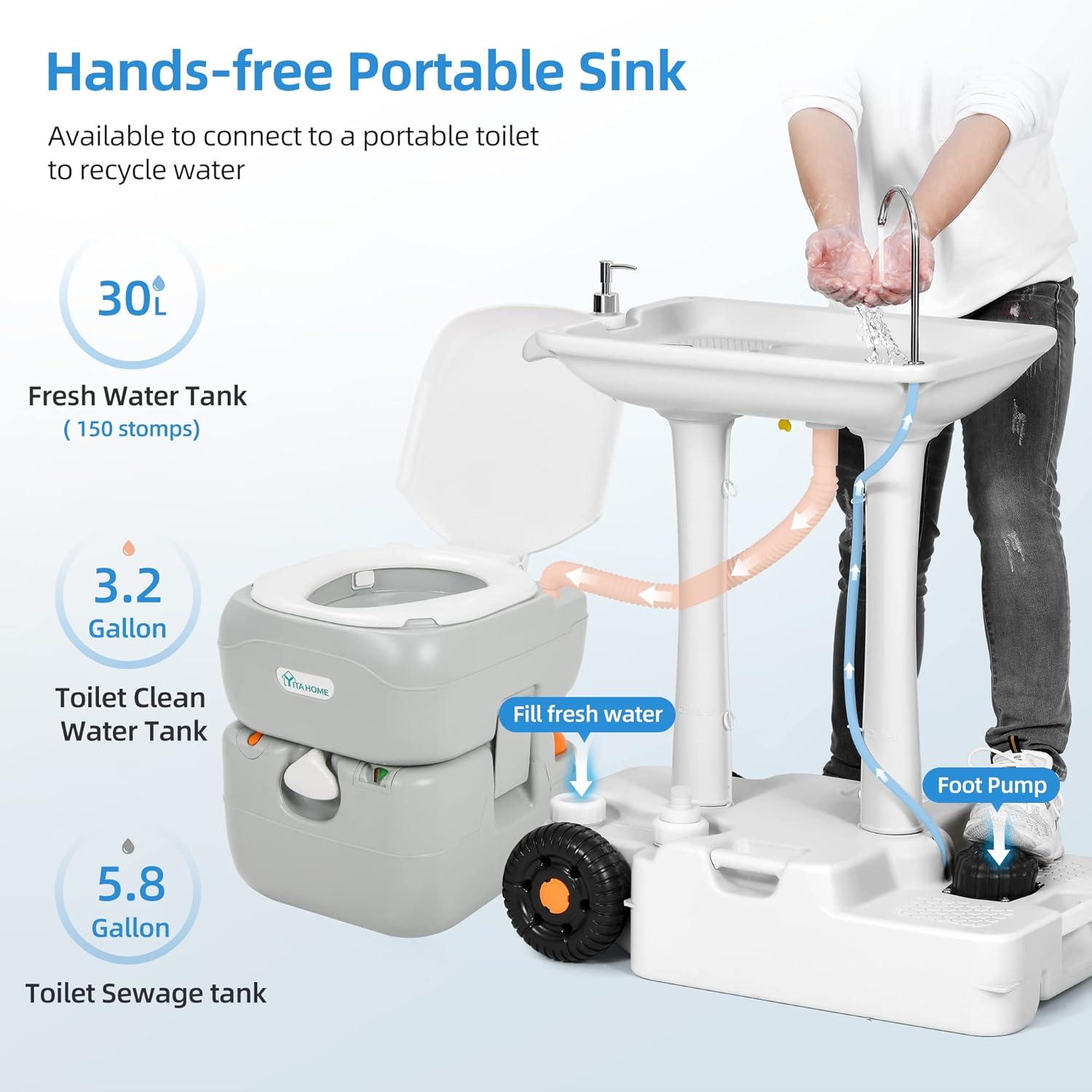 Hands-free Portable Sink

Available to connect to a portable toilet to recycle water

30L

Fresh Water Tank
( 150 stomps)

3.2
Gallon

Toilet Clean Water Tank

5.8
Gallon

Toilet Sewage tank

YITA HOME

Fill fresh water

Foot Pump