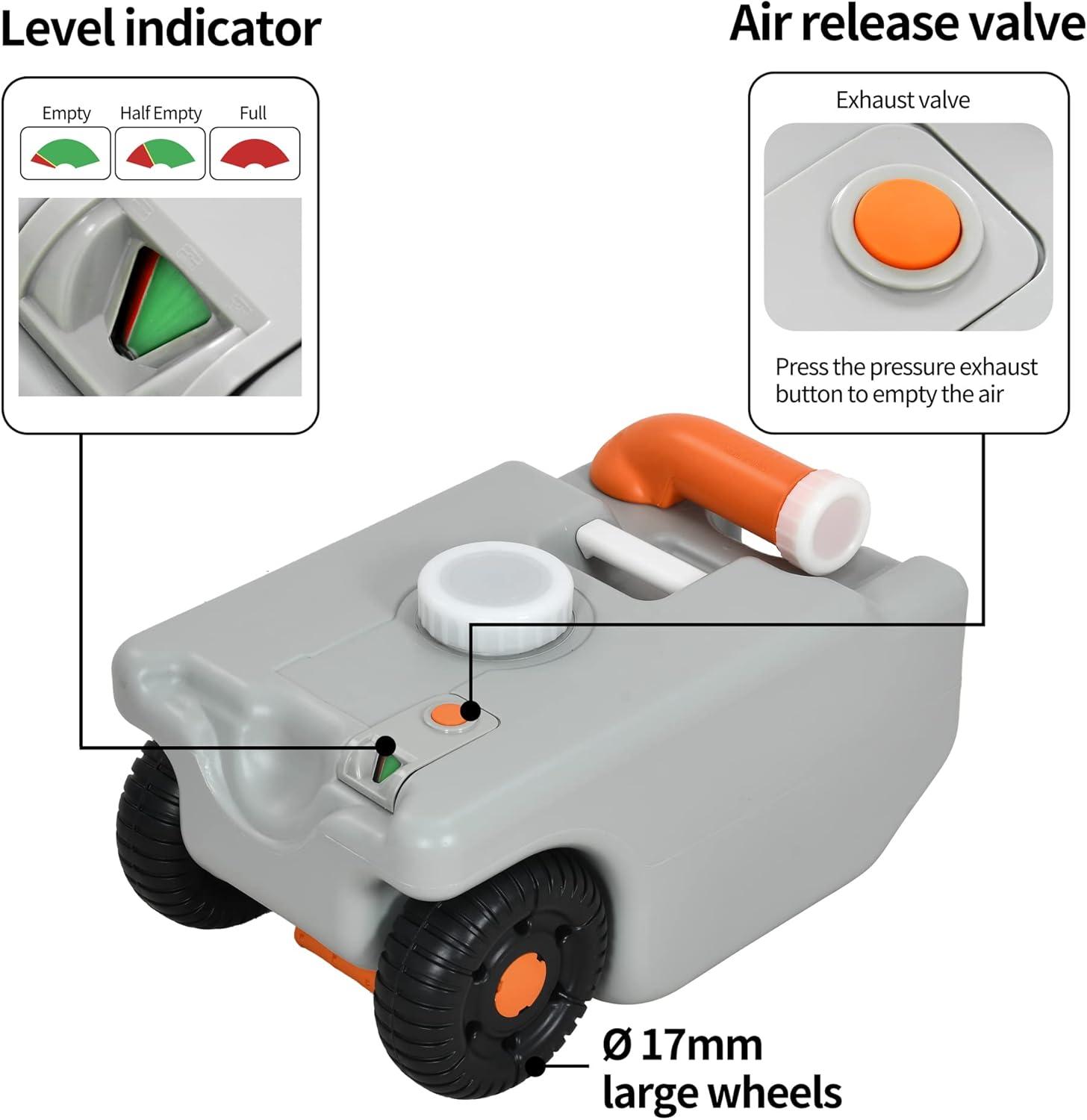 Level indicator

Empty Half Empty Full

Air release valve

Exhaust valve

Press the pressure exhaust button to empty the air

Ø 17mm large wheels