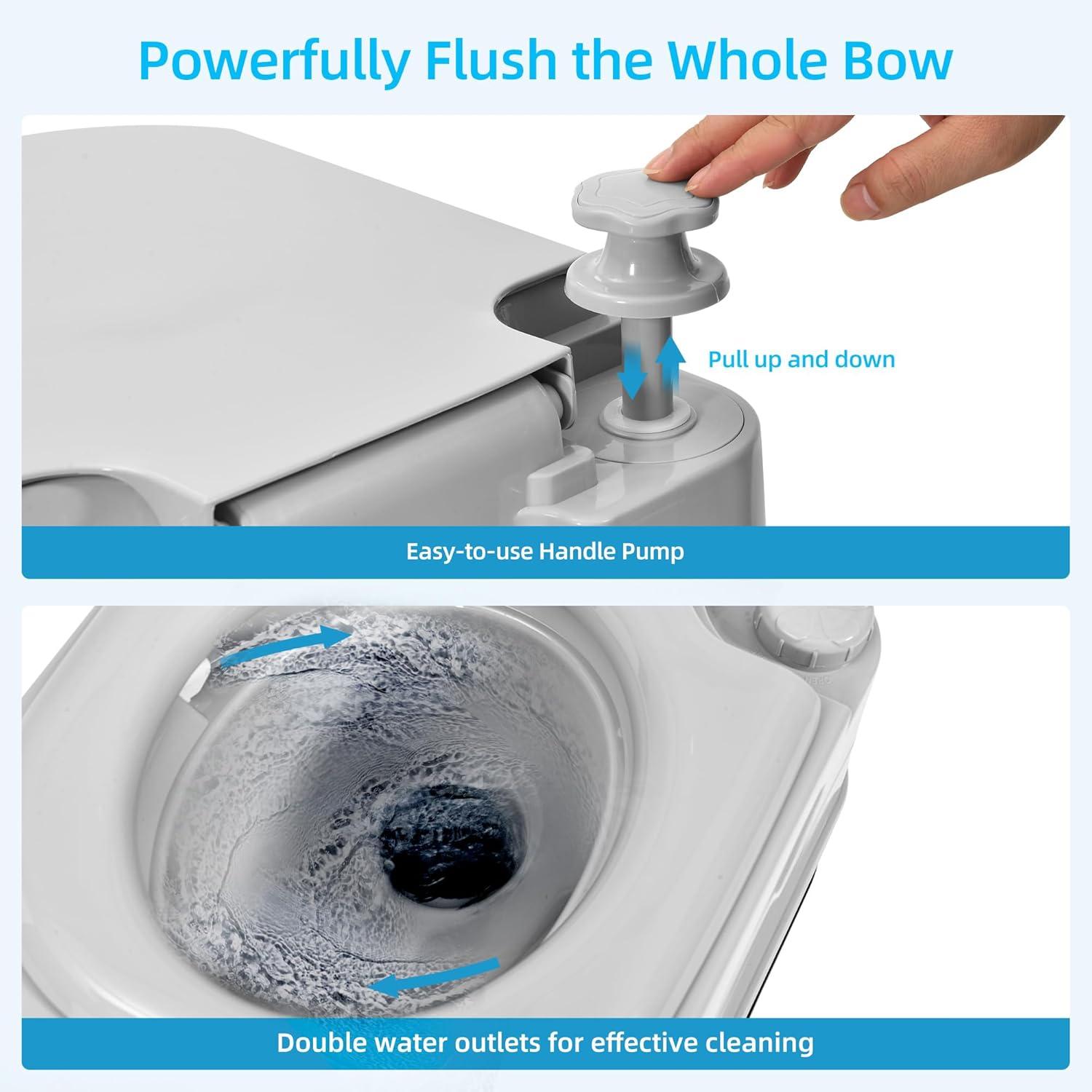 Powerfully Flush the Whole Bow

Pull up and down

Easy-to-use Handle Pump

Double water outlets for effective cleaning