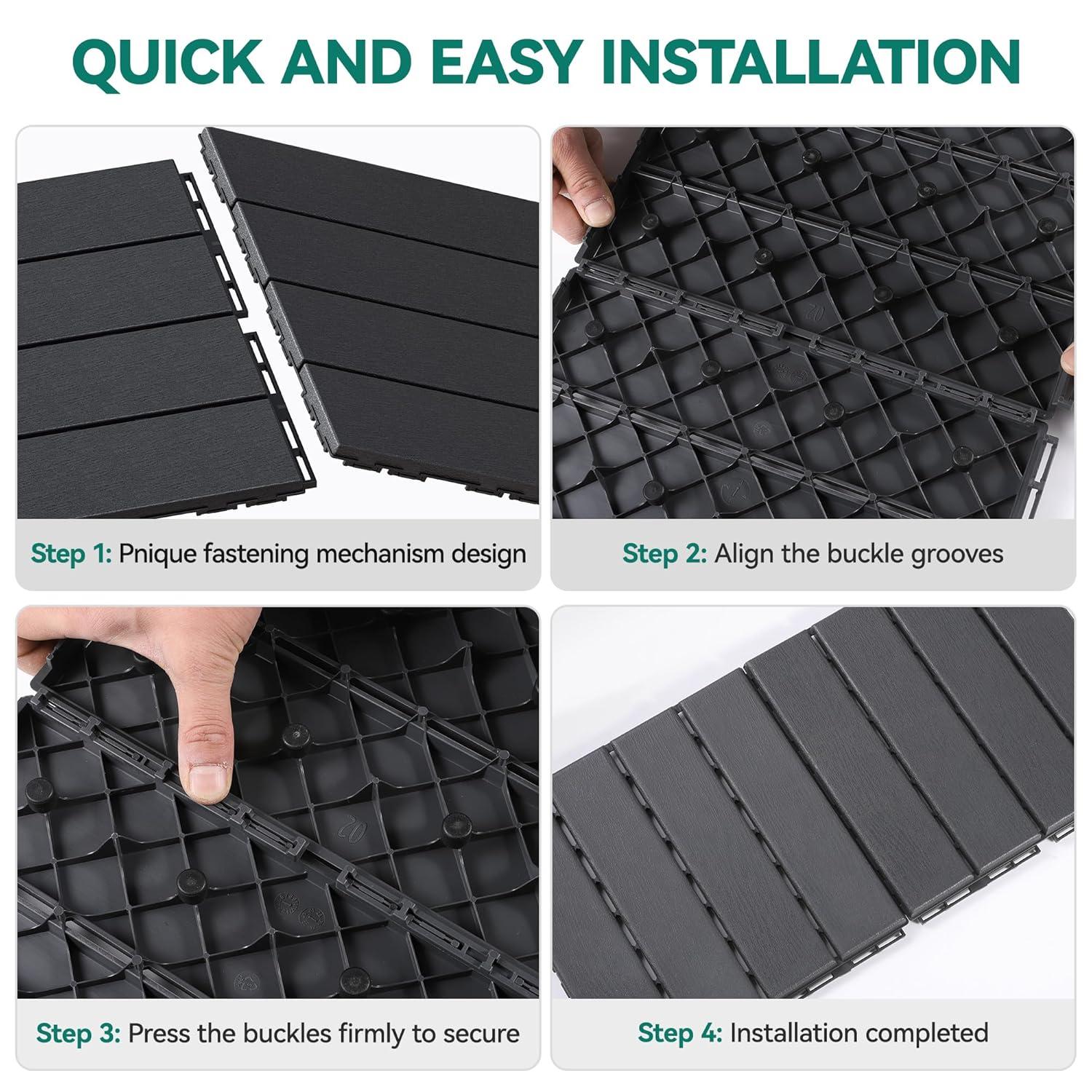 QUICK AND EASY INSTALLATION

Step 1: Pnique fastening mechanism design

Step 2: Align the buckle grooves

Step 3: Press the buckles firmly to secure

Step 4: Installation completed