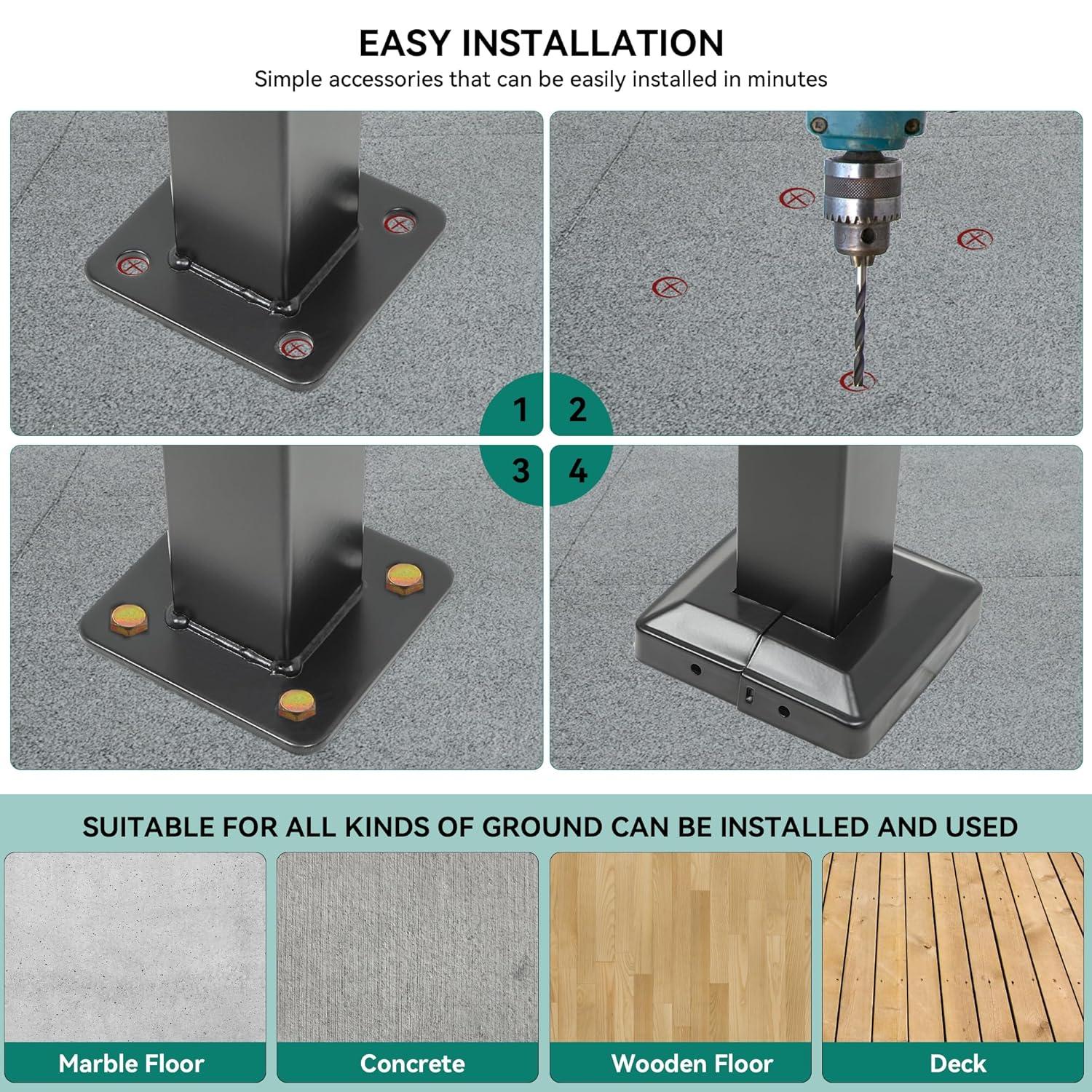 EASY INSTALLATION
Simple accessories that can be easily installed in minutes

1
2
3
4

SUITABLE FOR ALL KINDS OF GROUND CAN BE INSTALLED AND USED

Marble Floor
Concrete
Wooden Floor
Deck