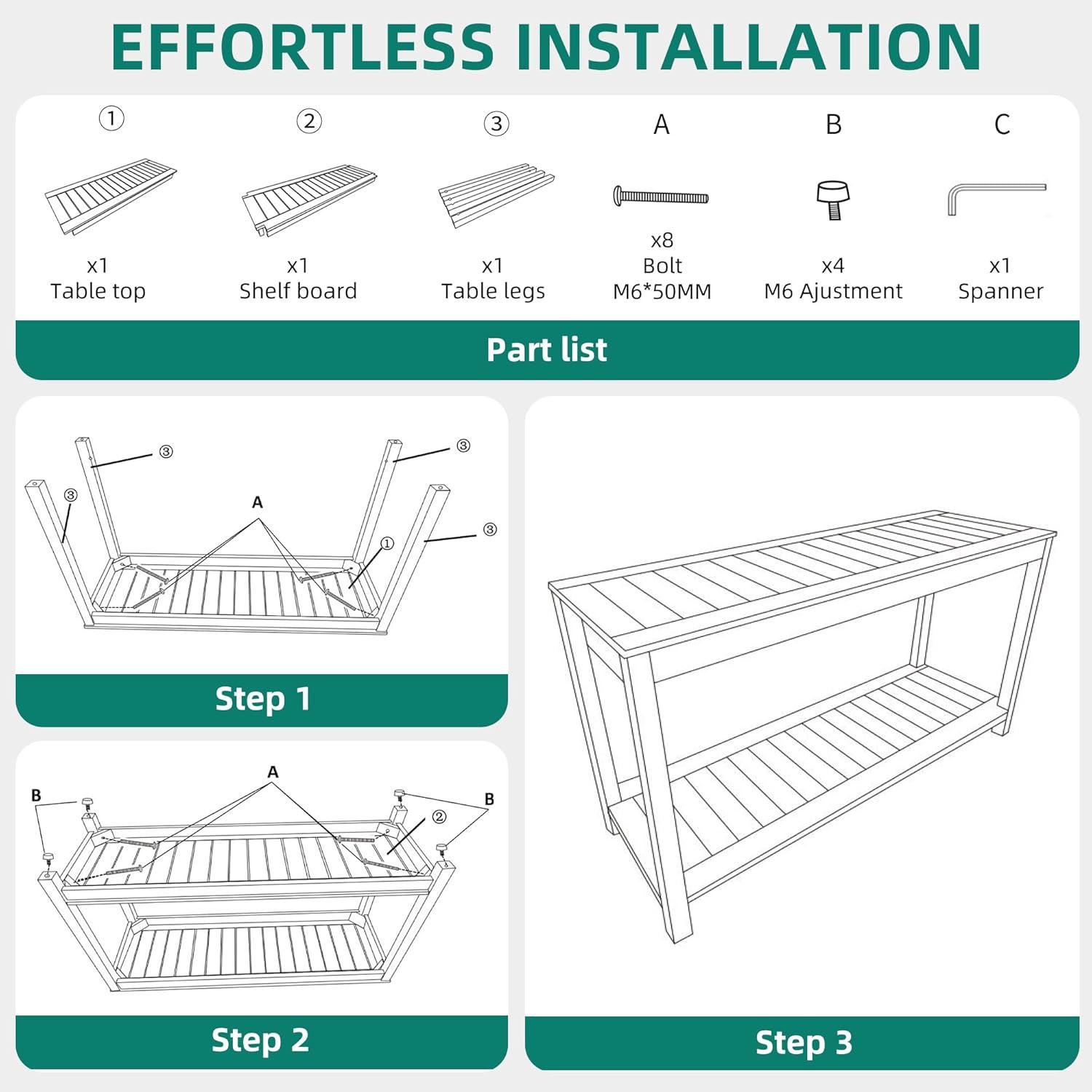 EFFORTLESS INSTALLATION

①
x1
Table top

②
x1
Shelf board

③
x1
Table legs

A
x8
Bolt
M6*50MM

B
x4
M6 Ajustment

C
x1
Spanner

Part list

③ ③ ③ ③
A
①

Step 1

A
B
B
②

Step 2

Step 3