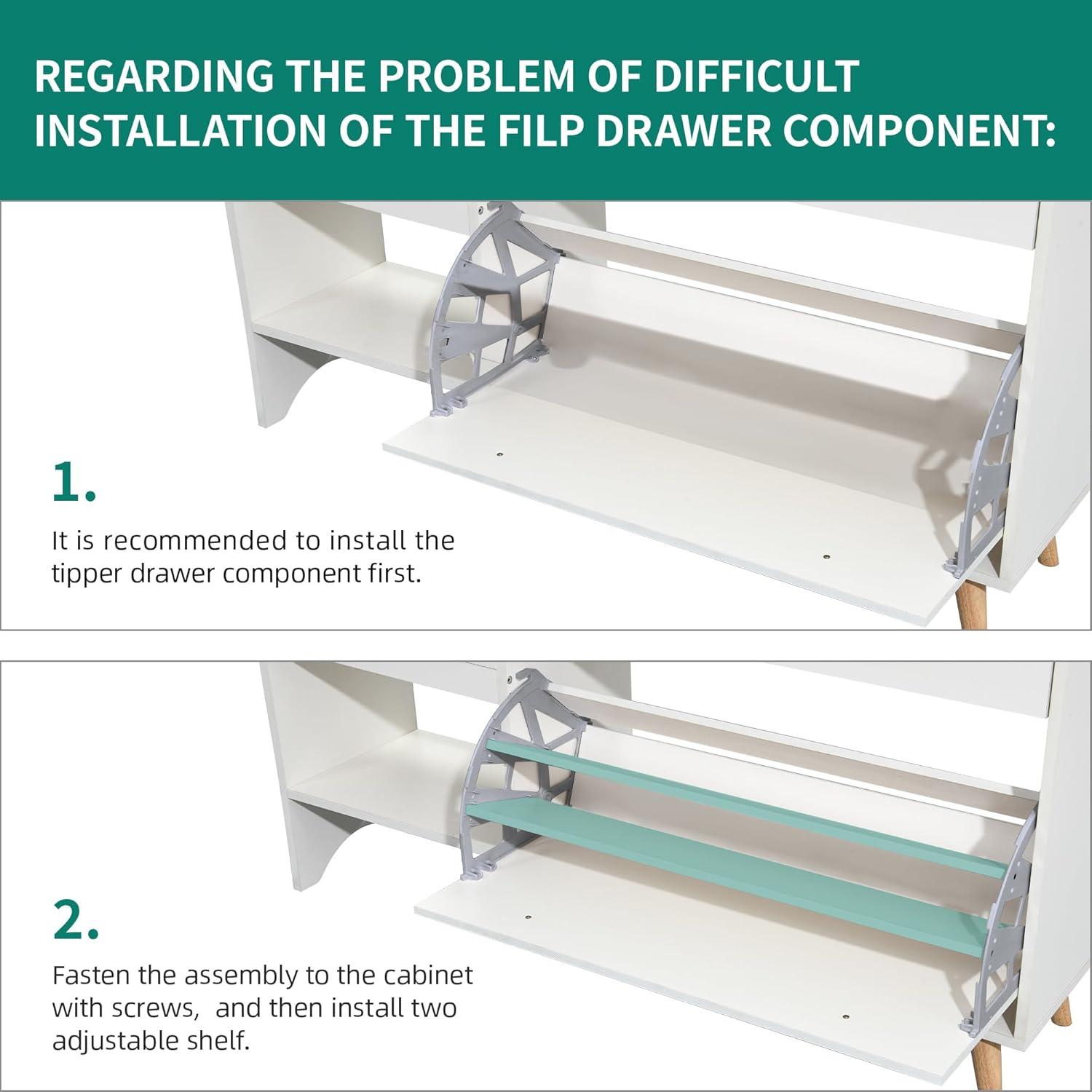 REGARDING THE PROBLEM OF DIFFICULT INSTALLATION OF THE FILP DRAWER COMPONENT:

1.

It is recommended to install the tipper drawer component first.

2.

Fasten the assembly to the cabinet with screws,  and then install two adjustable shelf.