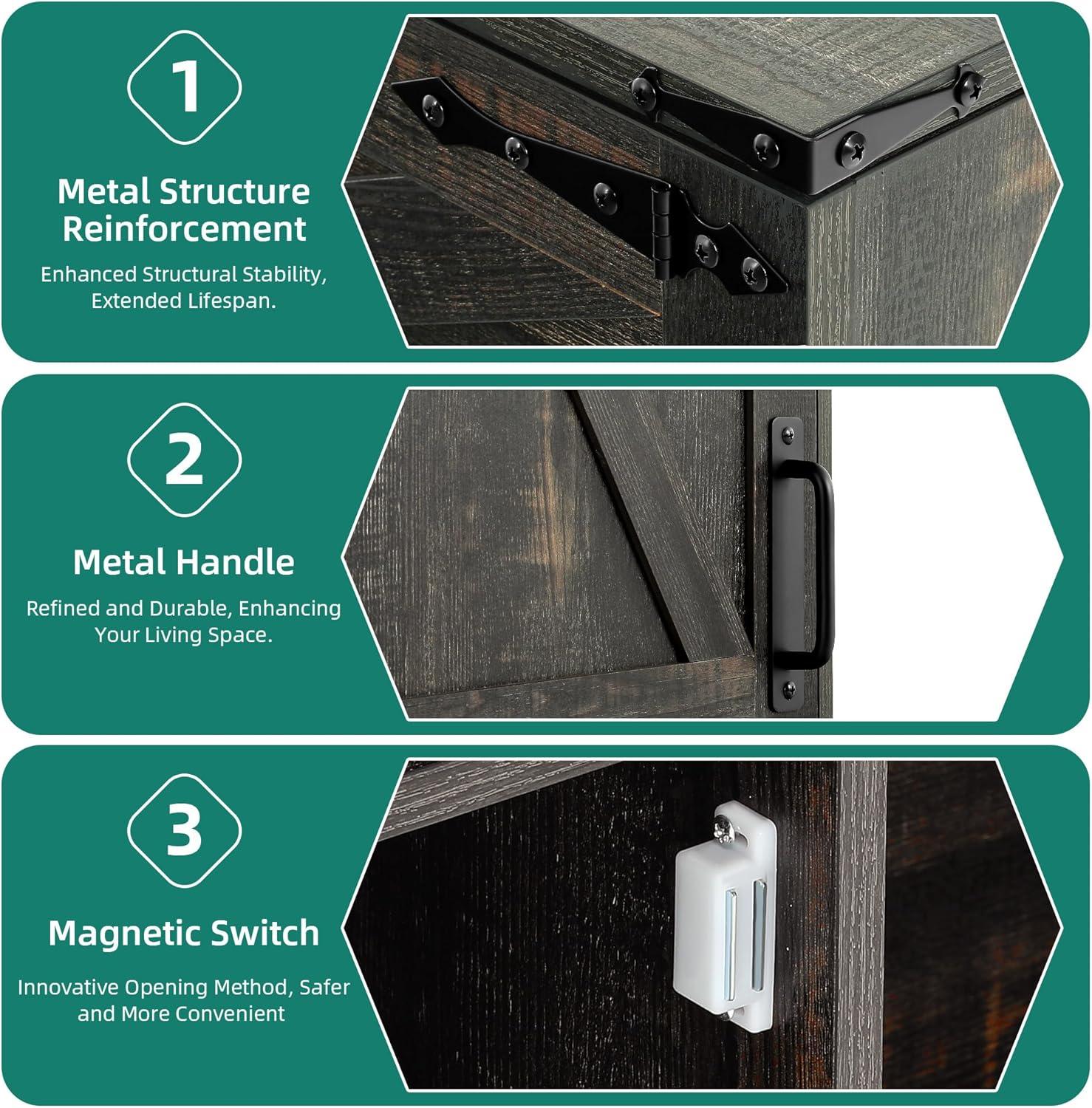 1

Metal Structure Reinforcement

Enhanced Structural Stability, Extended Lifespan.

2

Metal Handle

Refined and Durable, Enhancing Your Living Space.

3

Magnetic Switch

Innovative Opening Method, Safer and More Convenient