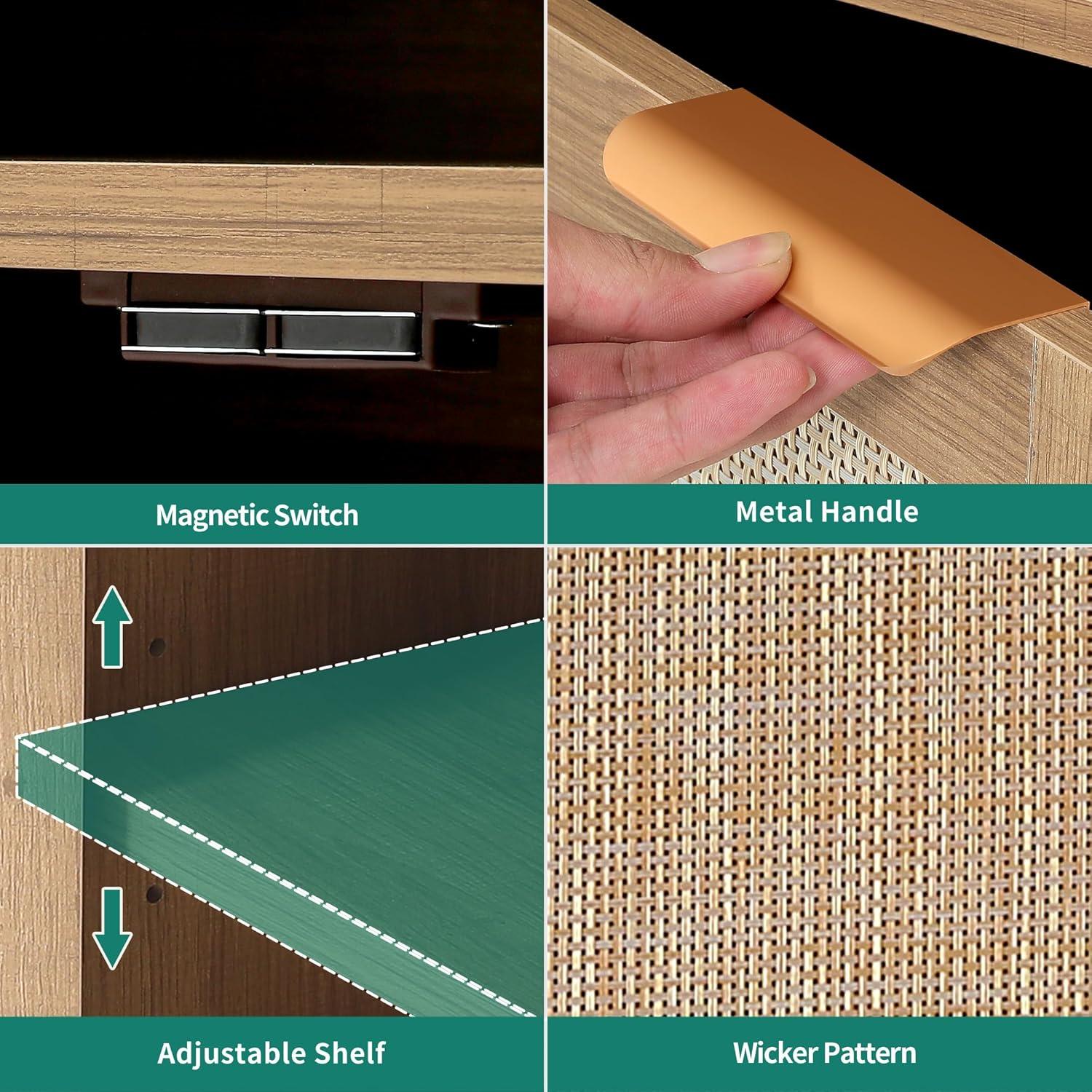 Magnetic Switch

Metal Handle

Adjustable Shelf

Wicker Pattern