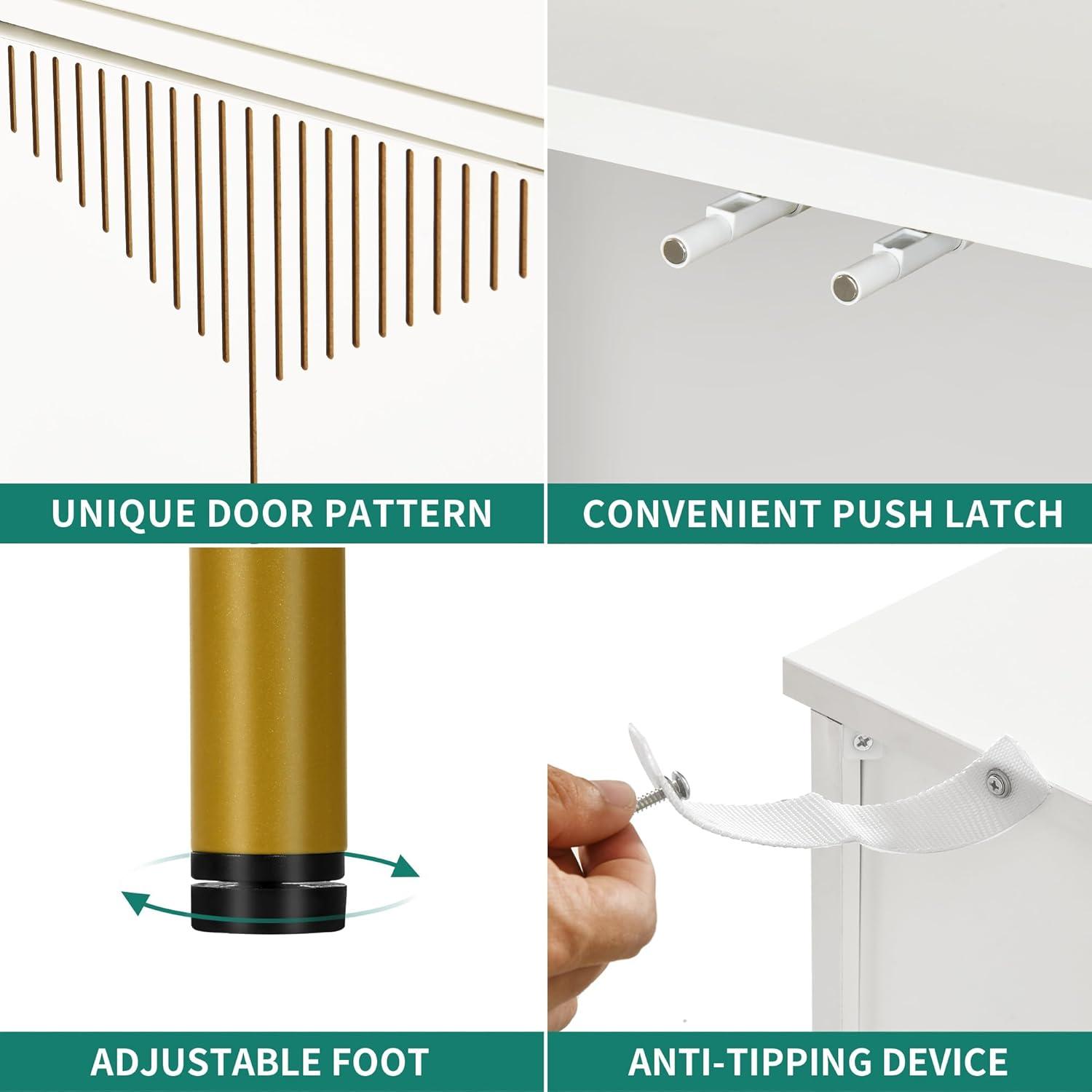 UNIQUE DOOR PATTERN

CONVENIENT PUSH LATCH

ADJUSTABLE FOOT

ANTI-TIPPING DEVICE