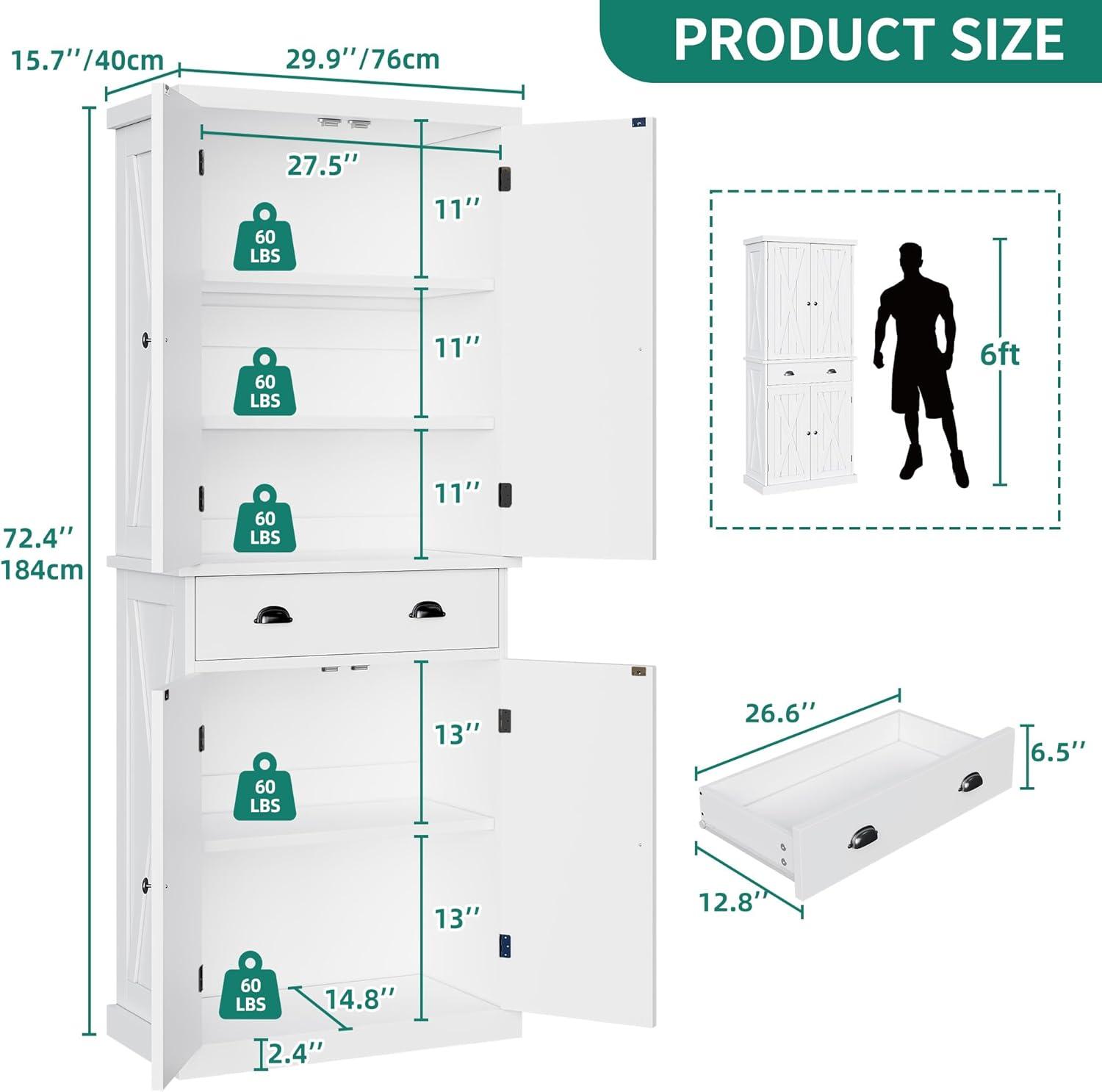 PRODUCT SIZE

15.7''/40cm

29.9''/76cm

27.5''

11''

60 LBS

11''

60 LBS

11''

60 LBS

72.4''
184cm

13''

60 LBS

13''

60 LBS

14.8''

2.4''

6ft

26.6''

6.5''

12.8''