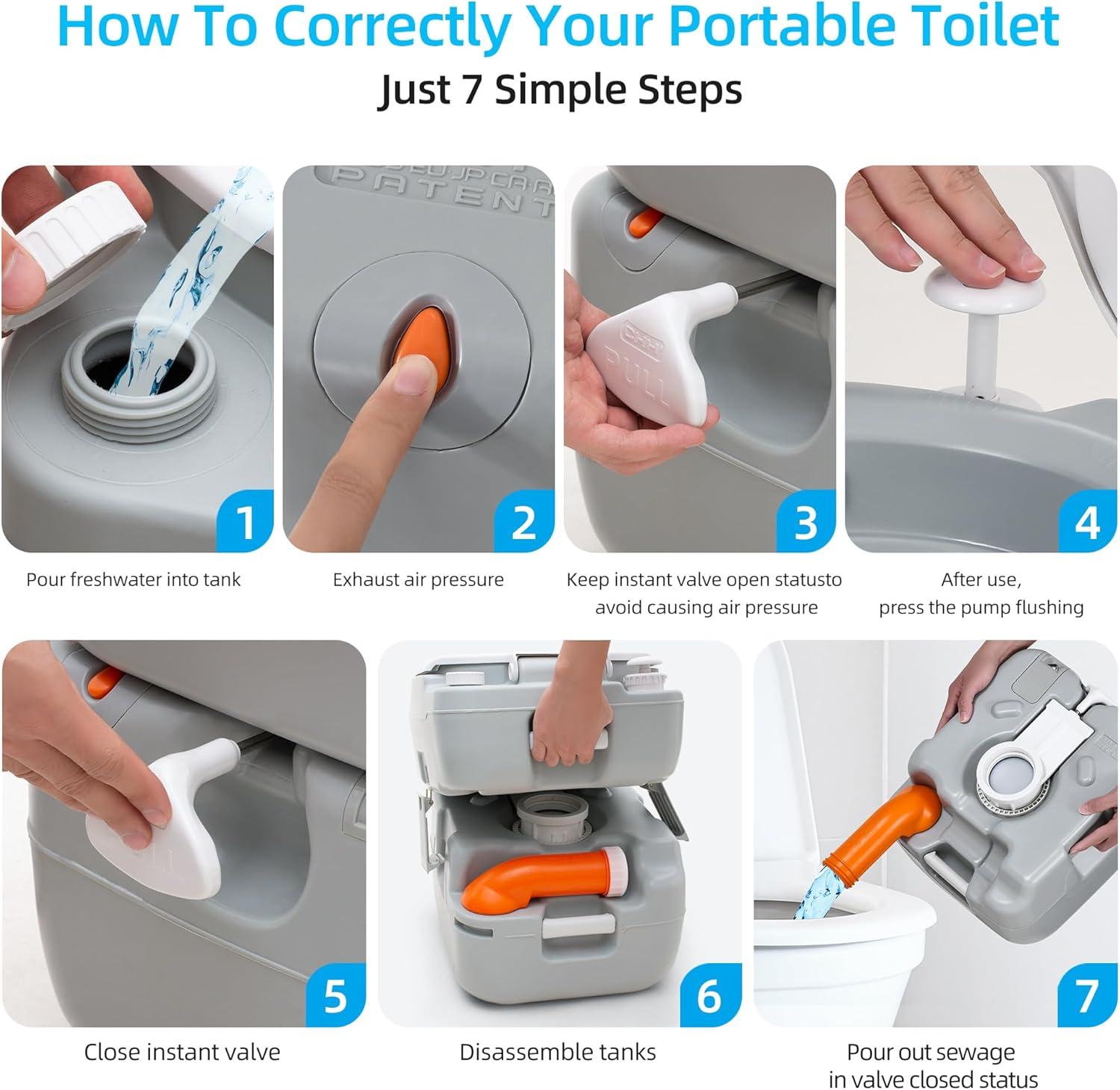 How To Correctly Your Portable Toilet

Just 7 Simple Steps

PATENT

1

Pour freshwater into tank

2

Exhaust air pressure

CHH PULL

3

Keep instant valve open statusto avoid causing air pressure

4

After use, press the pump flushing

5

Close instant valve

6

Disassemble tanks

7

Pour out sewage in valve closed status