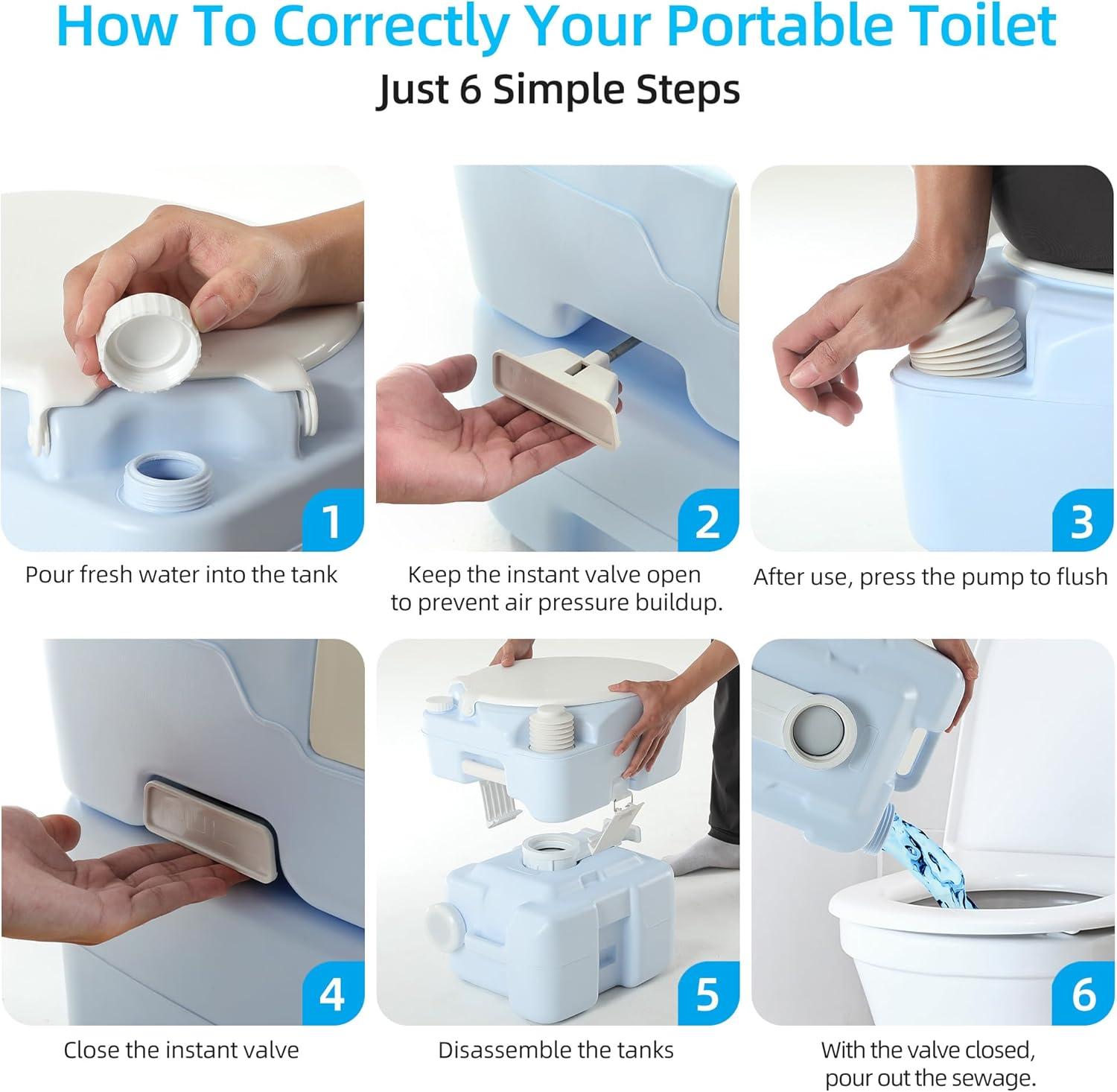 How To Correctly Your Portable Toilet

Just 6 Simple Steps

1

Pour fresh water into the tank

2

Keep the instant valve open to prevent air pressure buildup.

3

After use, press the pump to flush

4

Close the instant valve

5

Disassemble the tanks

6

With the valve closed, pour out the sewage.