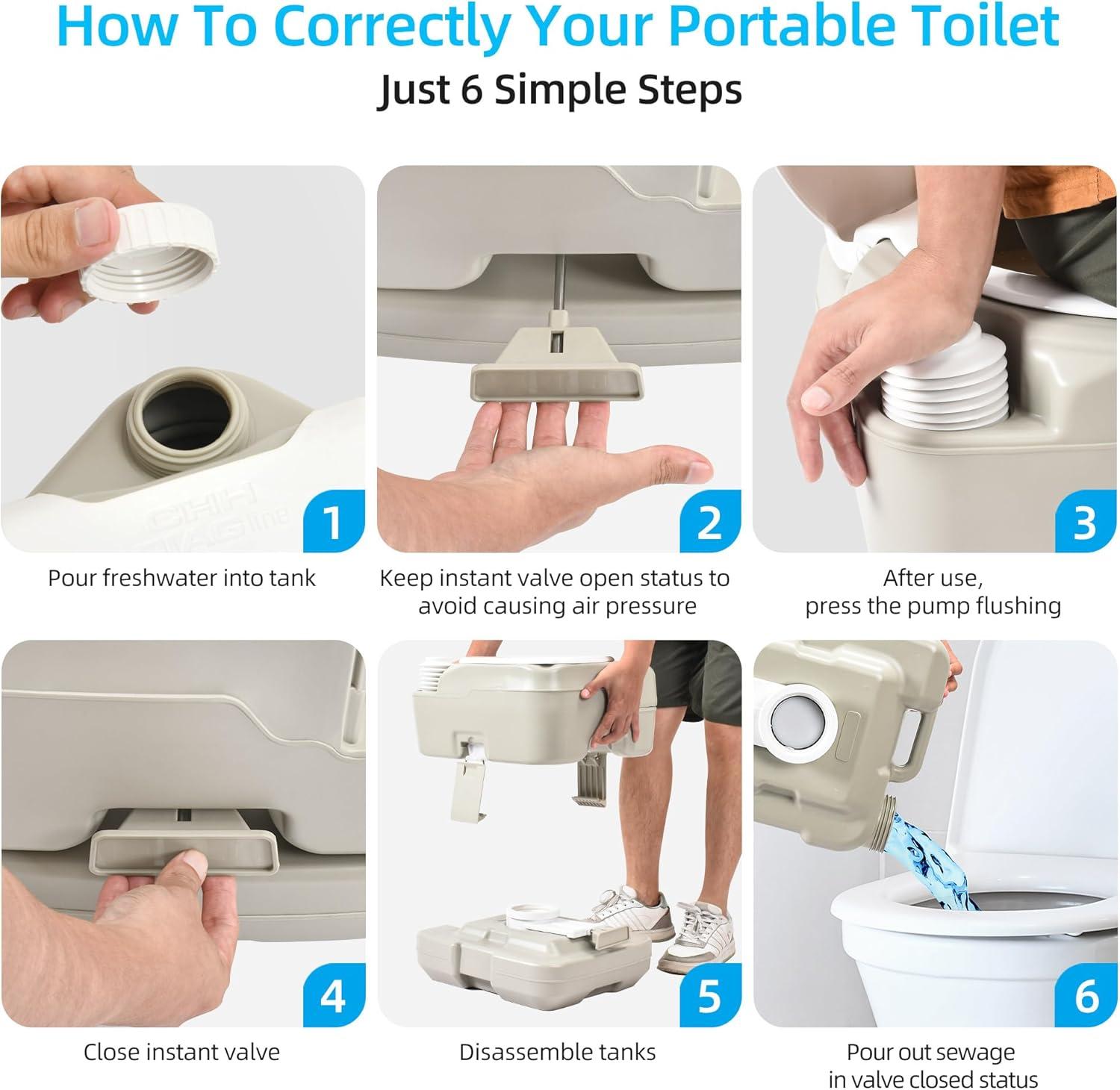 How To Correctly Your Portable Toilet

Just 6 Simple Steps

1

Pour freshwater into tank

2

Keep instant valve open status to avoid causing air pressure

3

After use, press the pump flushing

4

Close instant valve

5

Disassemble tanks

6

Pour out sewage in valve closed status