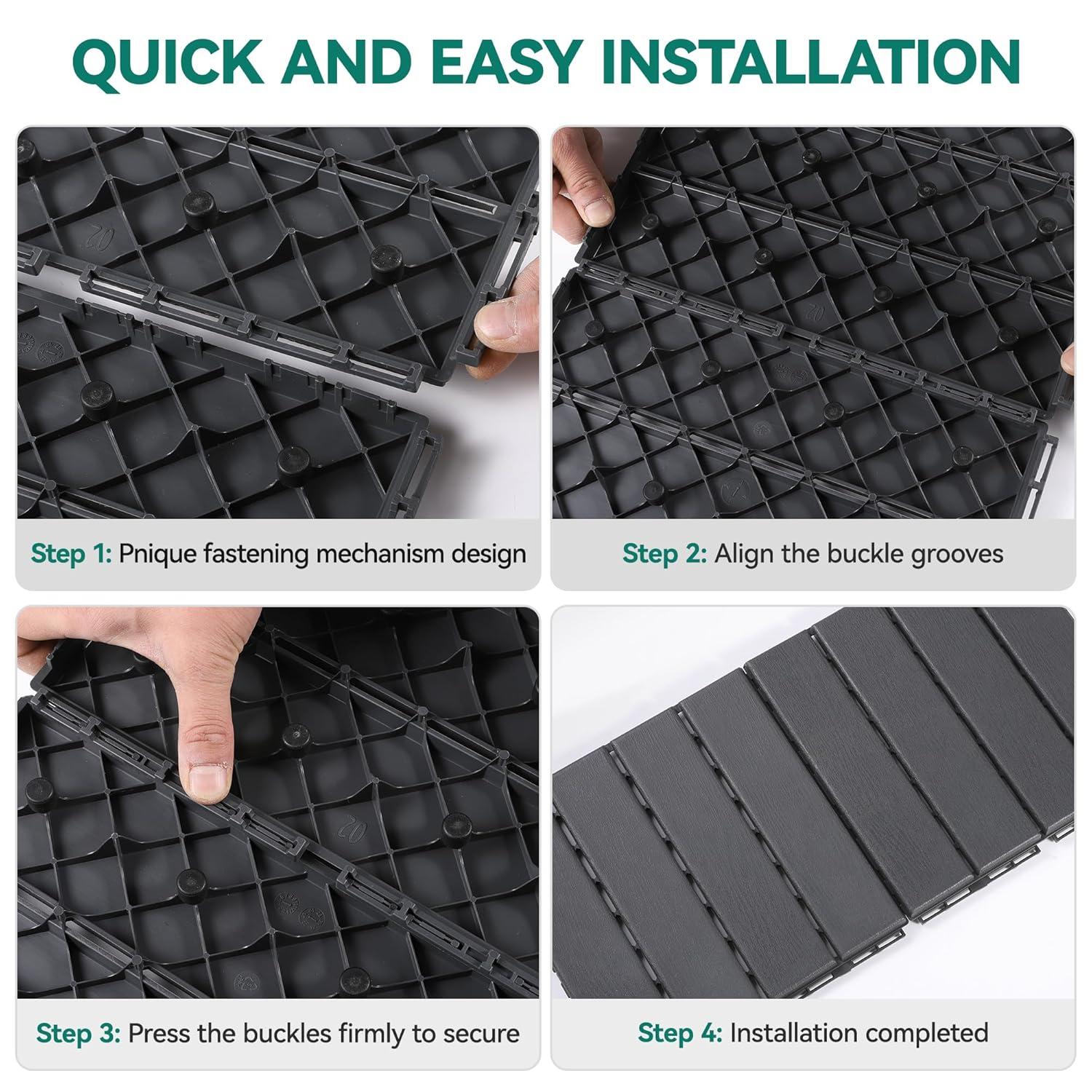 QUICK AND EASY INSTALLATION

Step 1: Pnique fastening mechanism design

Step 2: Align the buckle grooves

Step 3: Press the buckles firmly to secure

Step 4: Installation completed