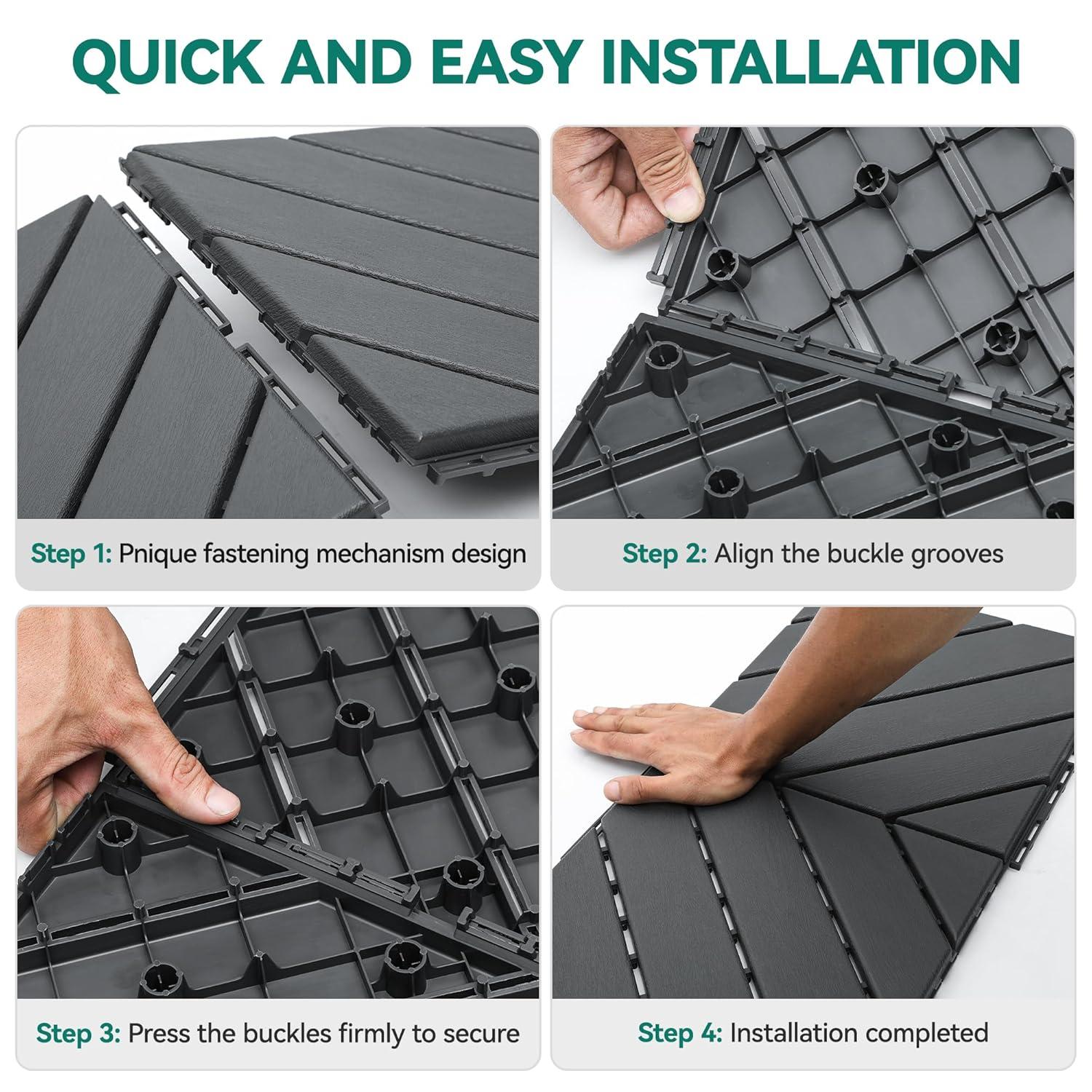 QUICK AND EASY INSTALLATION

Step 1: Pnique fastening mechanism design

Step 2: Align the buckle grooves

Step 3: Press the buckles firmly to secure

Step 4: Installation completed