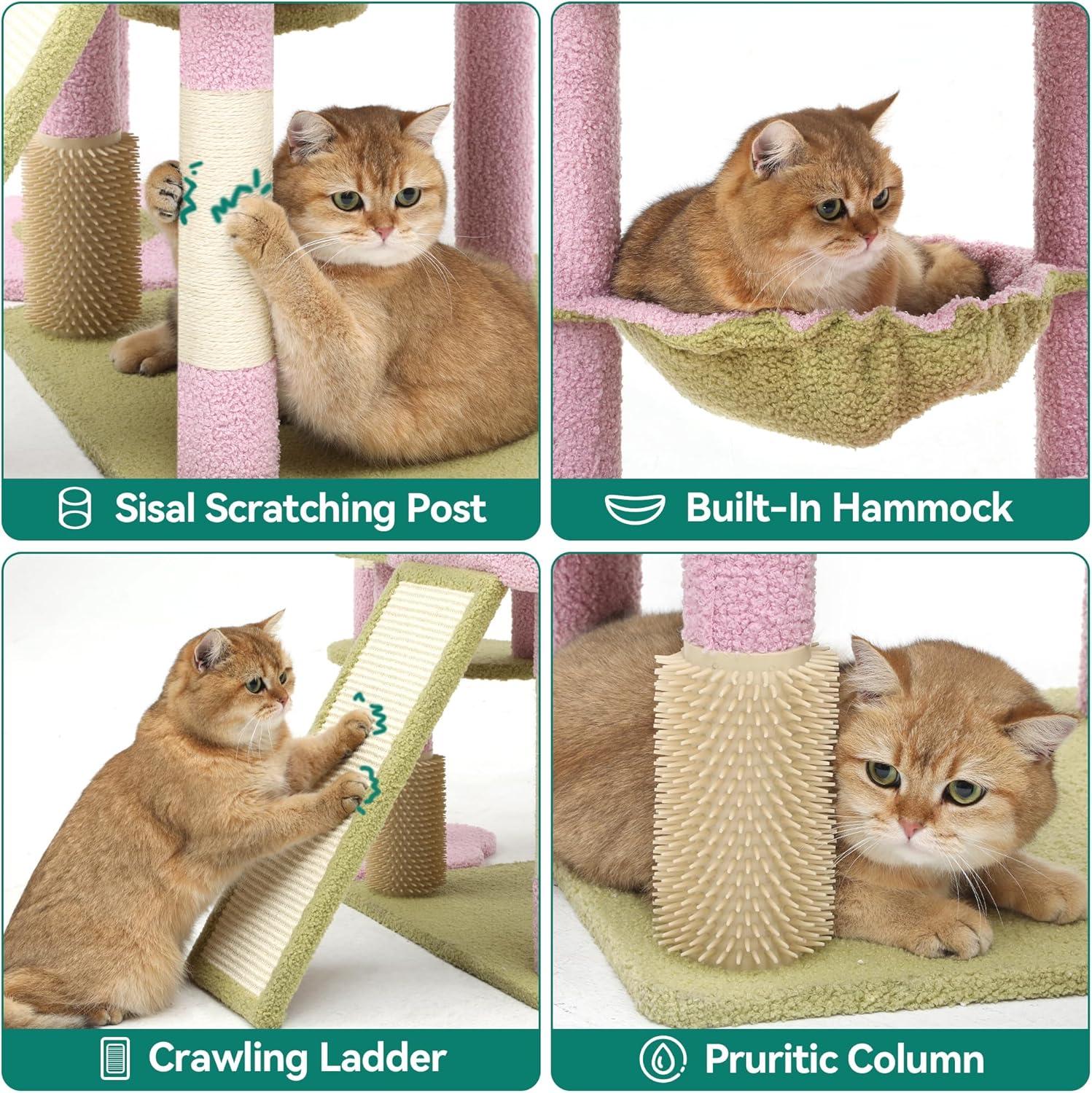 Sisal Scratching Post

Built-In Hammock

Crawling Ladder

Pruritic Column