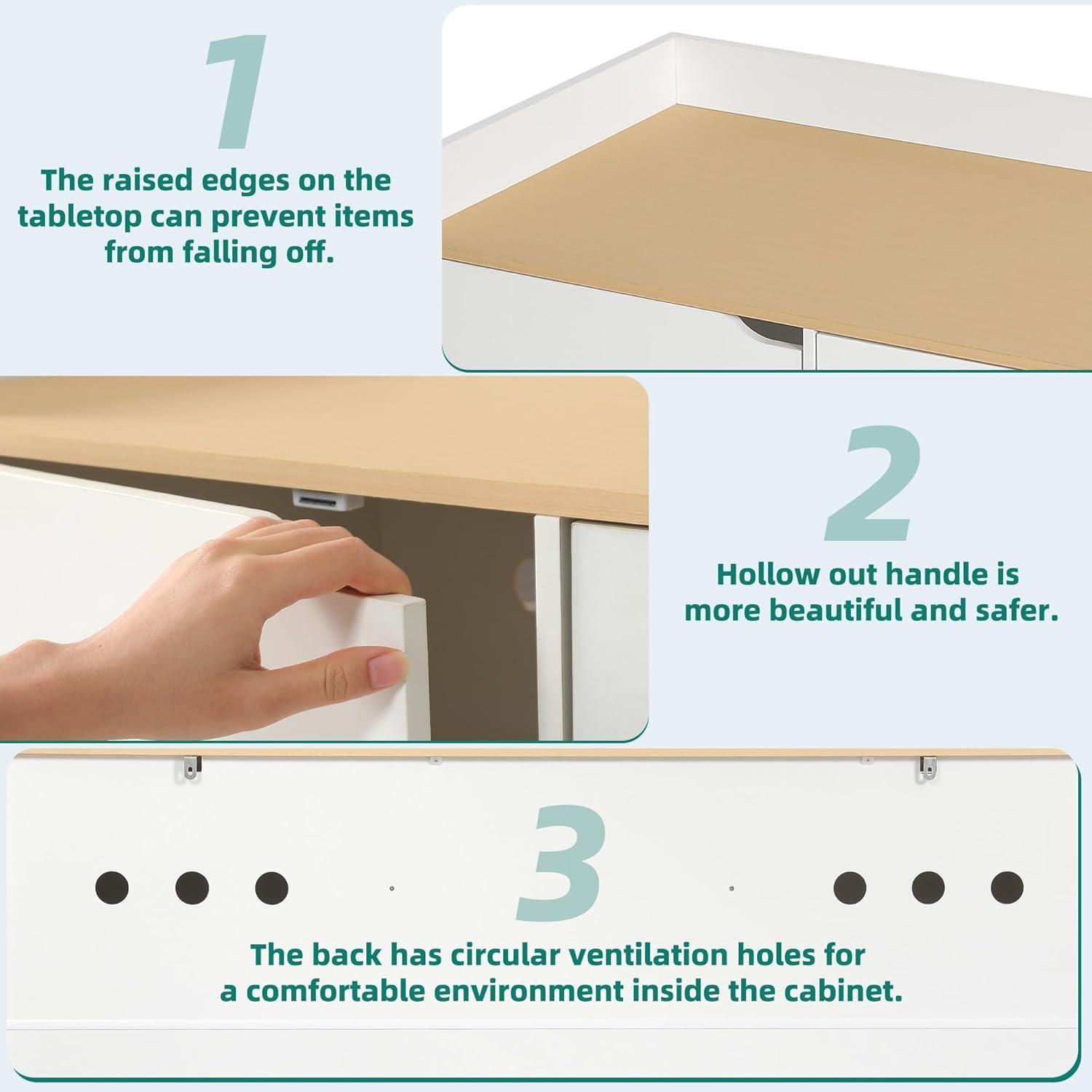 1

The raised edges on the tabletop can prevent items from falling off.

2

Hollow out handle is more beautiful and safer.

3

The back has circular ventilation holes for a comfortable environment inside the cabinet.