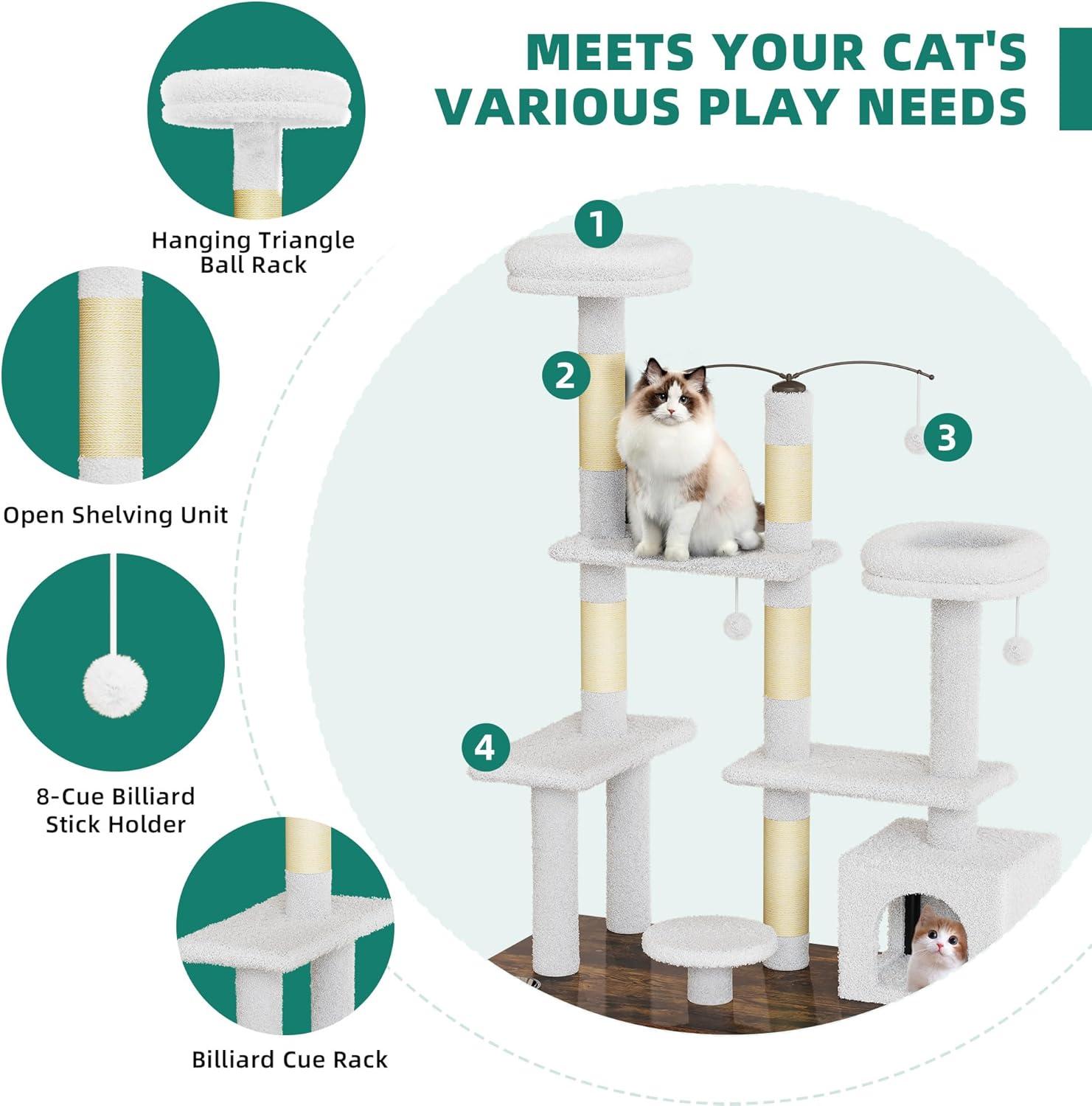 MEETS YOUR CAT'S VARIOUS PLAY NEEDS

Hanging Triangle Ball Rack

Open Shelving Unit

8-Cue Billiard Stick Holder

Billiard Cue Rack

1

2

3

4