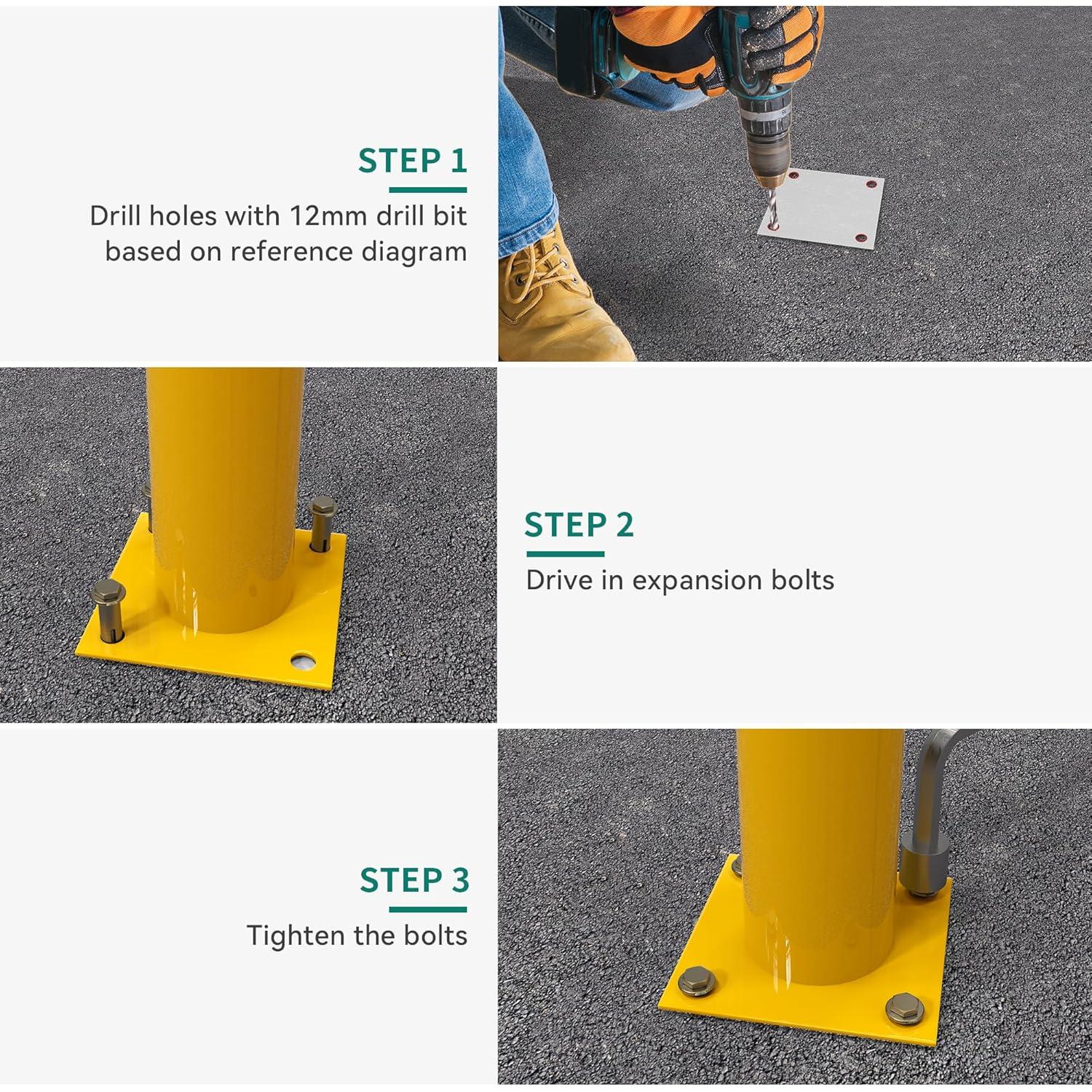 STEP 1

Drill holes with 12mm drill bit based on reference diagram

STEP 2

Drive in expansion bolts

STEP 3

Tighten the bolts