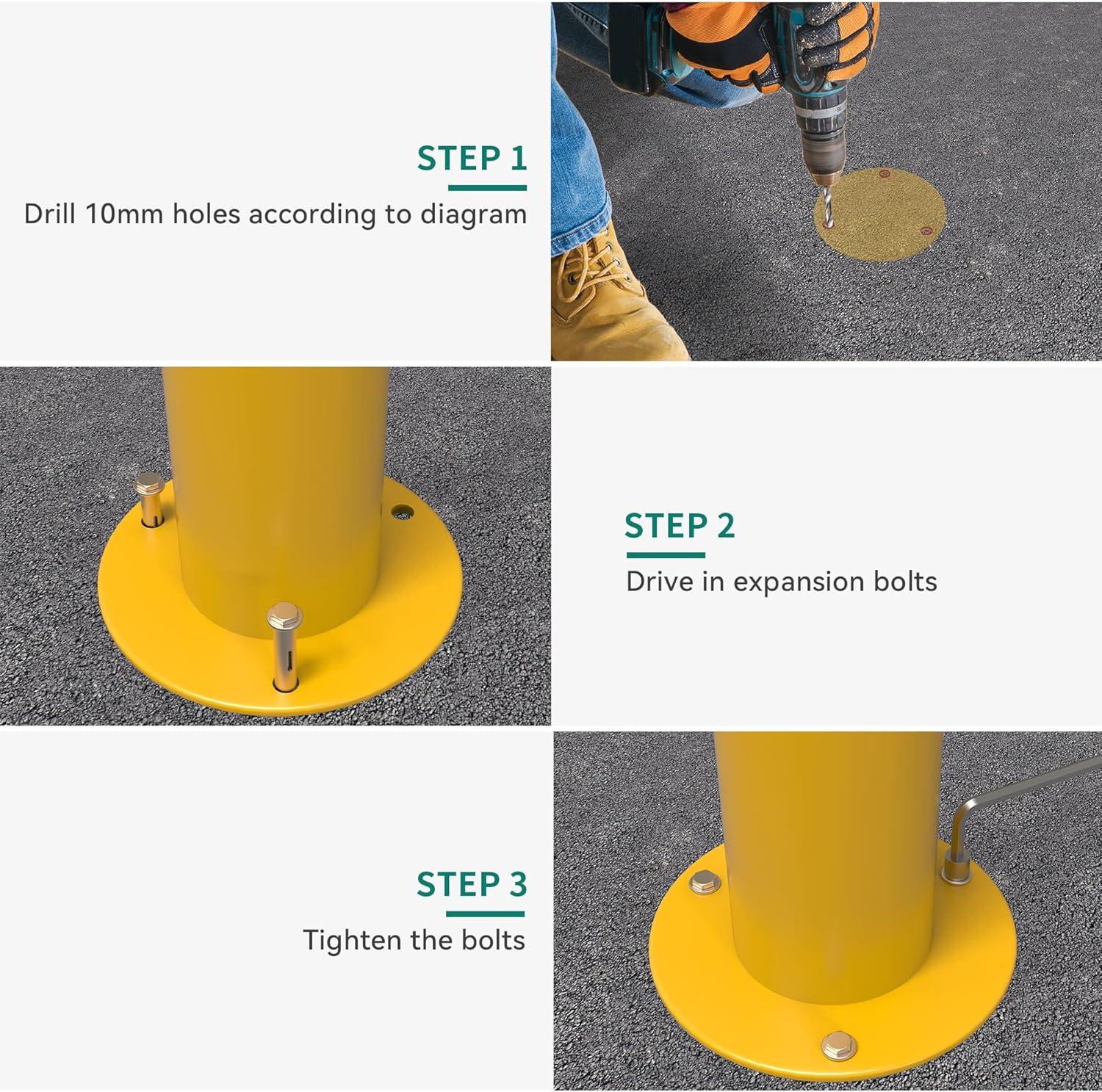 STEP 1
Drill 10mm holes according to diagram

STEP 2
Drive in expansion bolts

STEP 3
Tighten the bolts